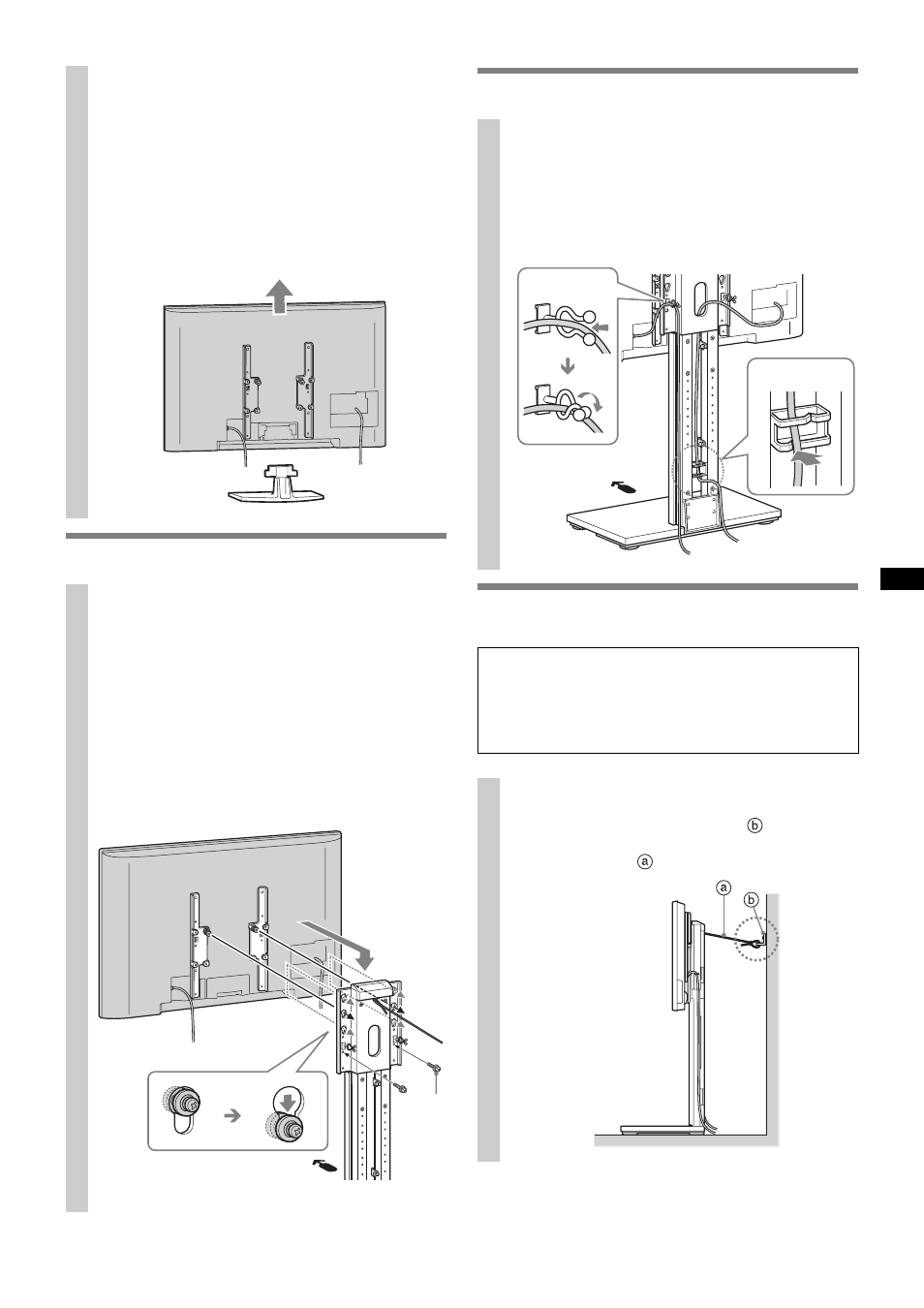 ⓑ

ⓐ

ⓐ

ⓑ