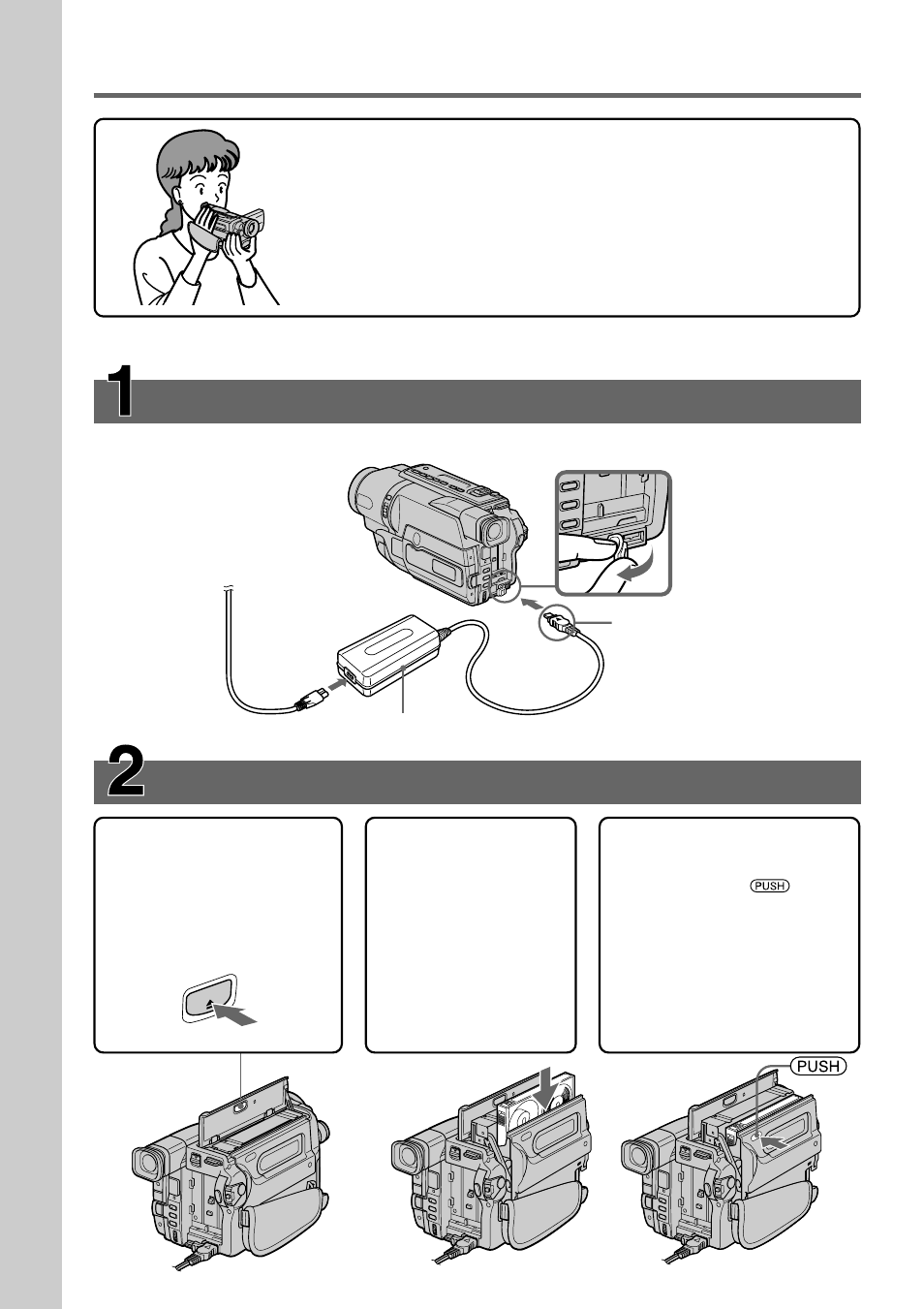 1

2

PUSH

PUSH