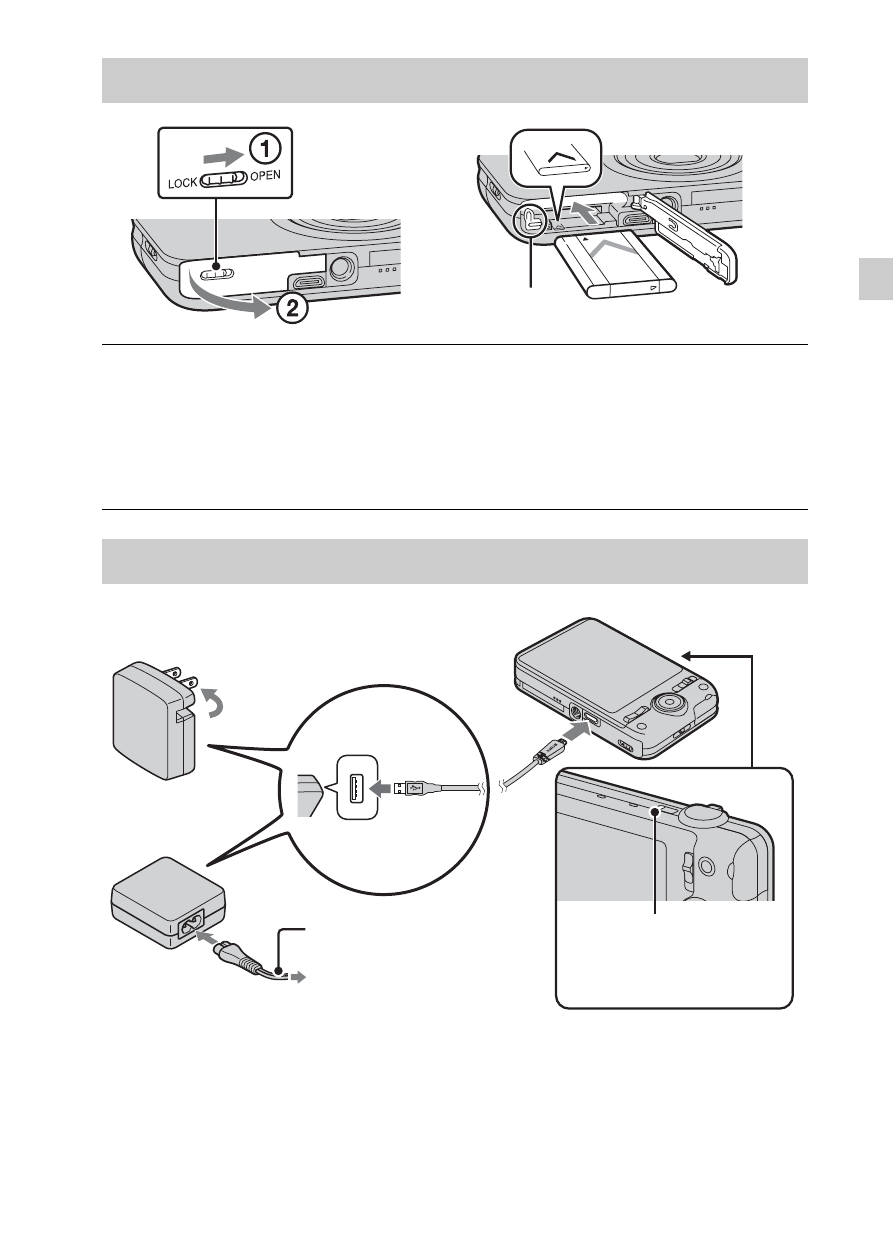 ①
LOCK OPEN
②