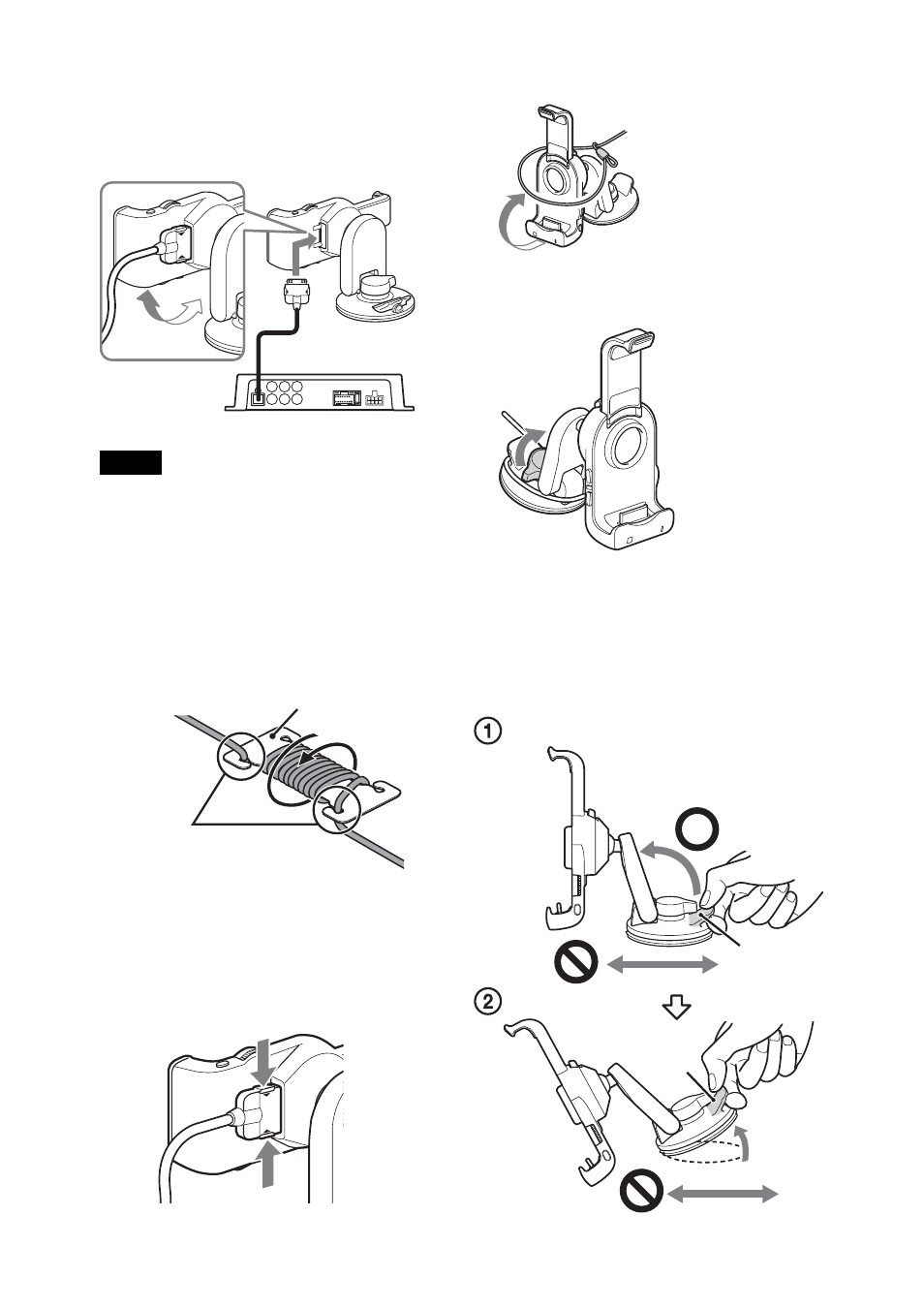 ①

②