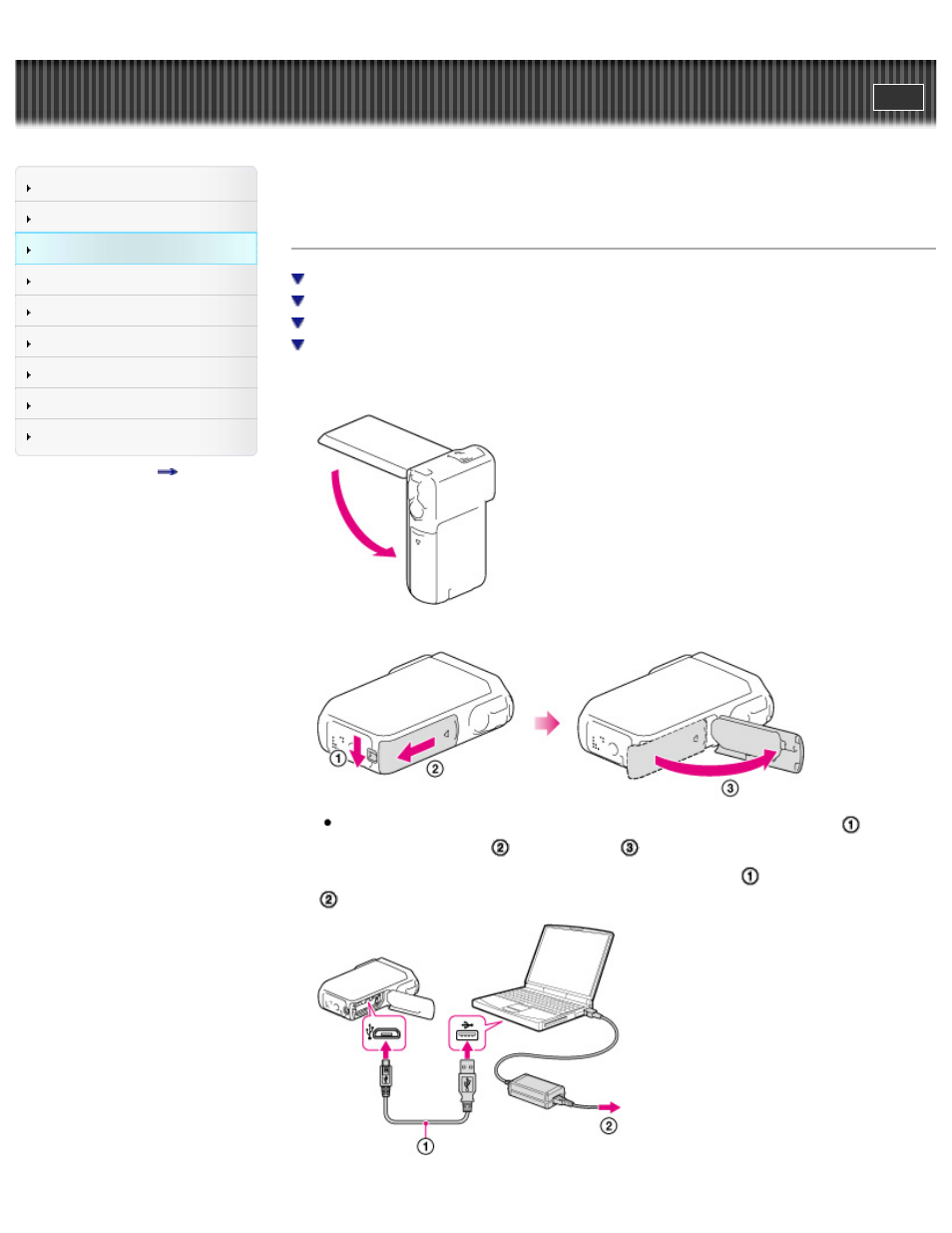 ①
②
③
①
②
③
①
②
①
②