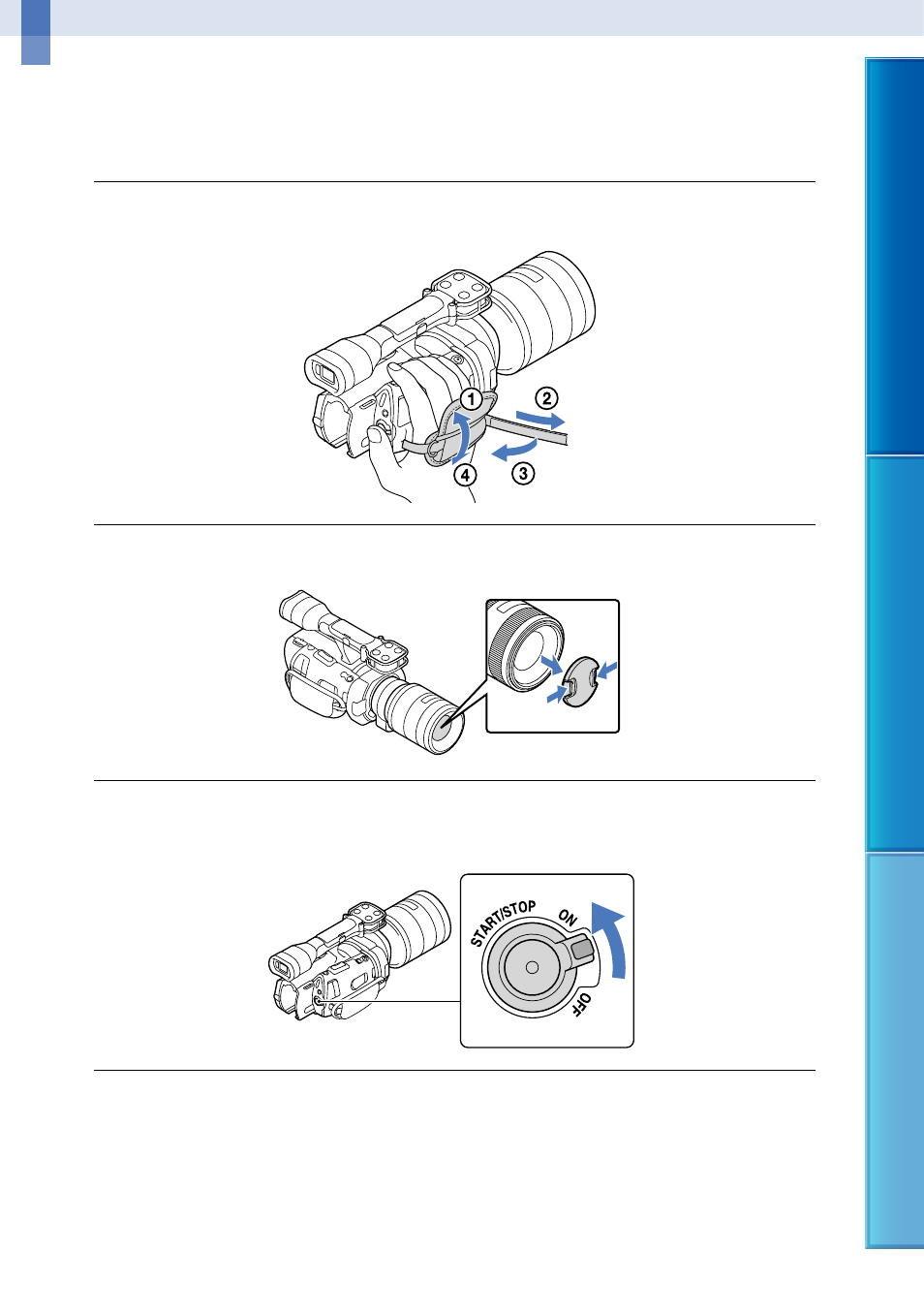 ①
②
③
④

START/STOP
ON
OFF