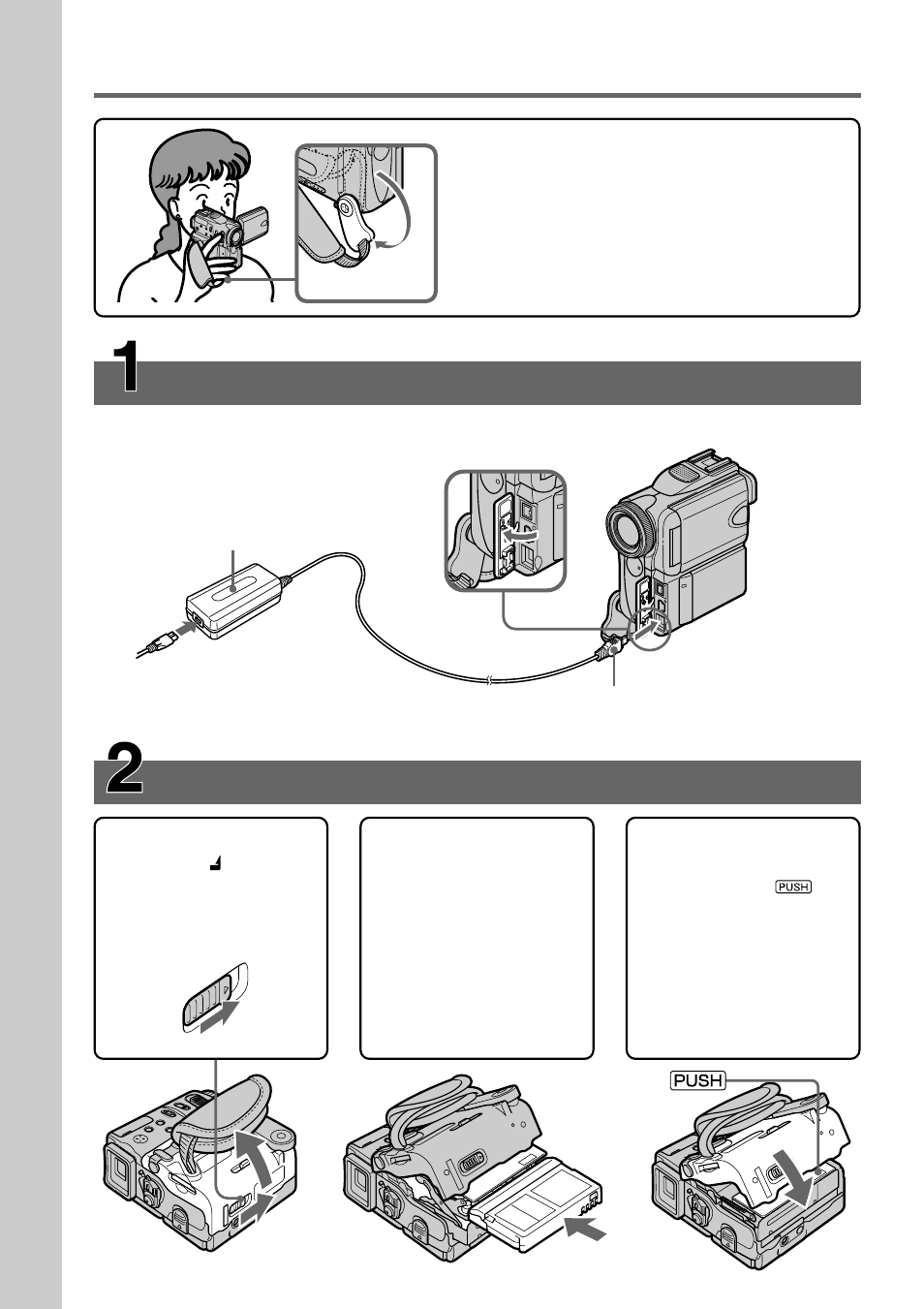 1

2

PUSH

PUSH