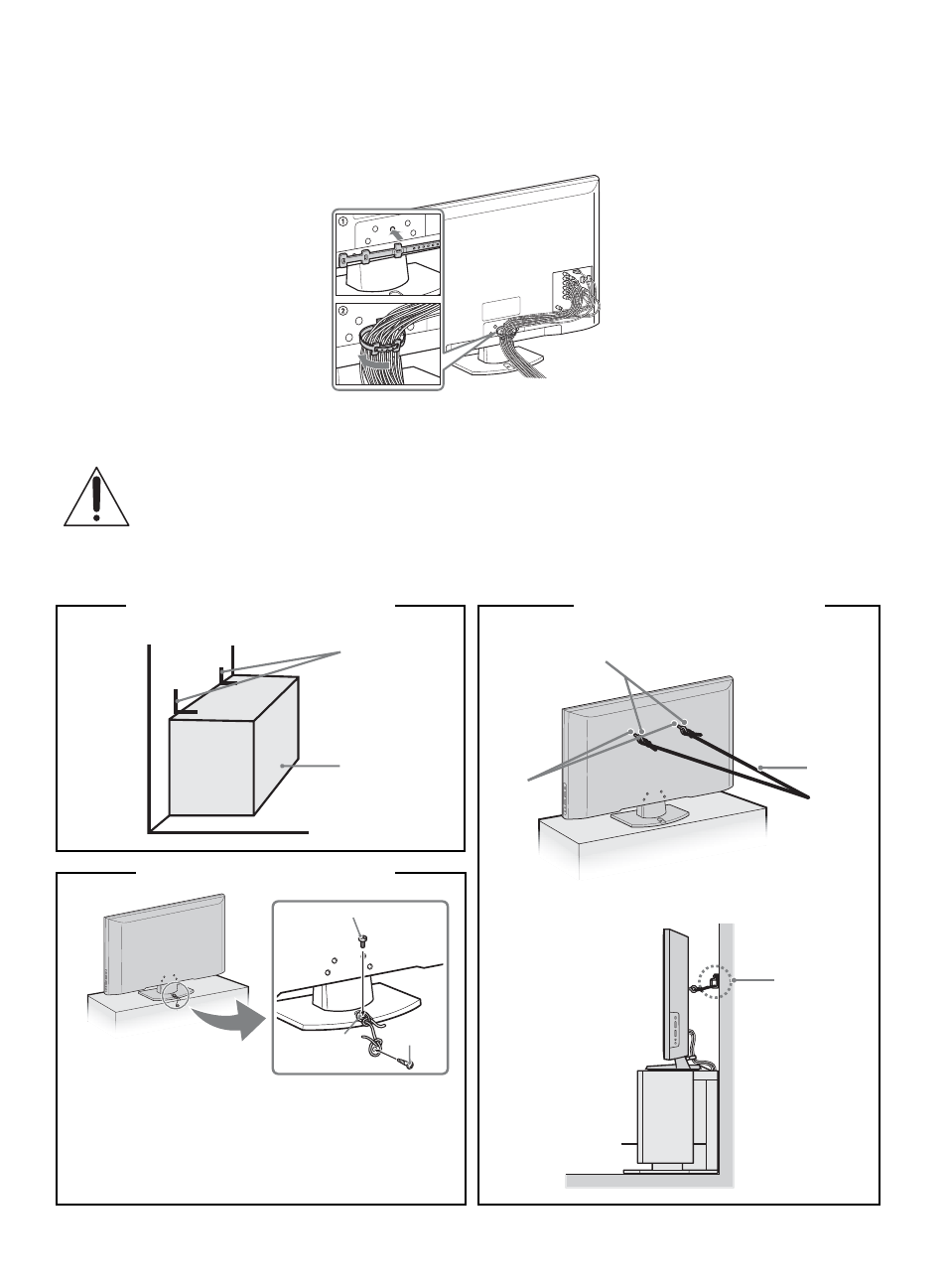 ①

②