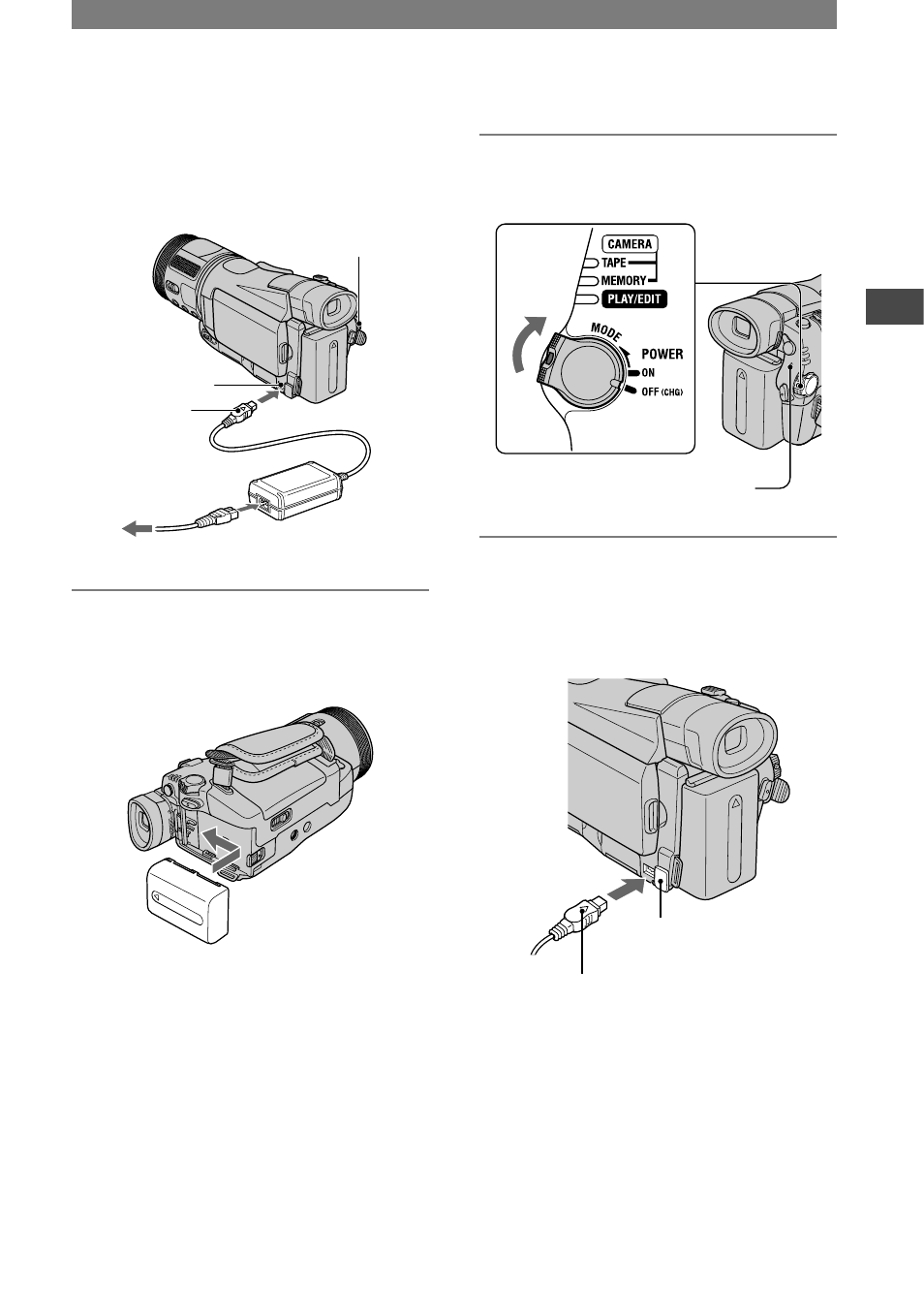 CAMERA
TAPE
MEMORY
PLAY/EDIT
MODE
POWER
ON
OFF (CHG)