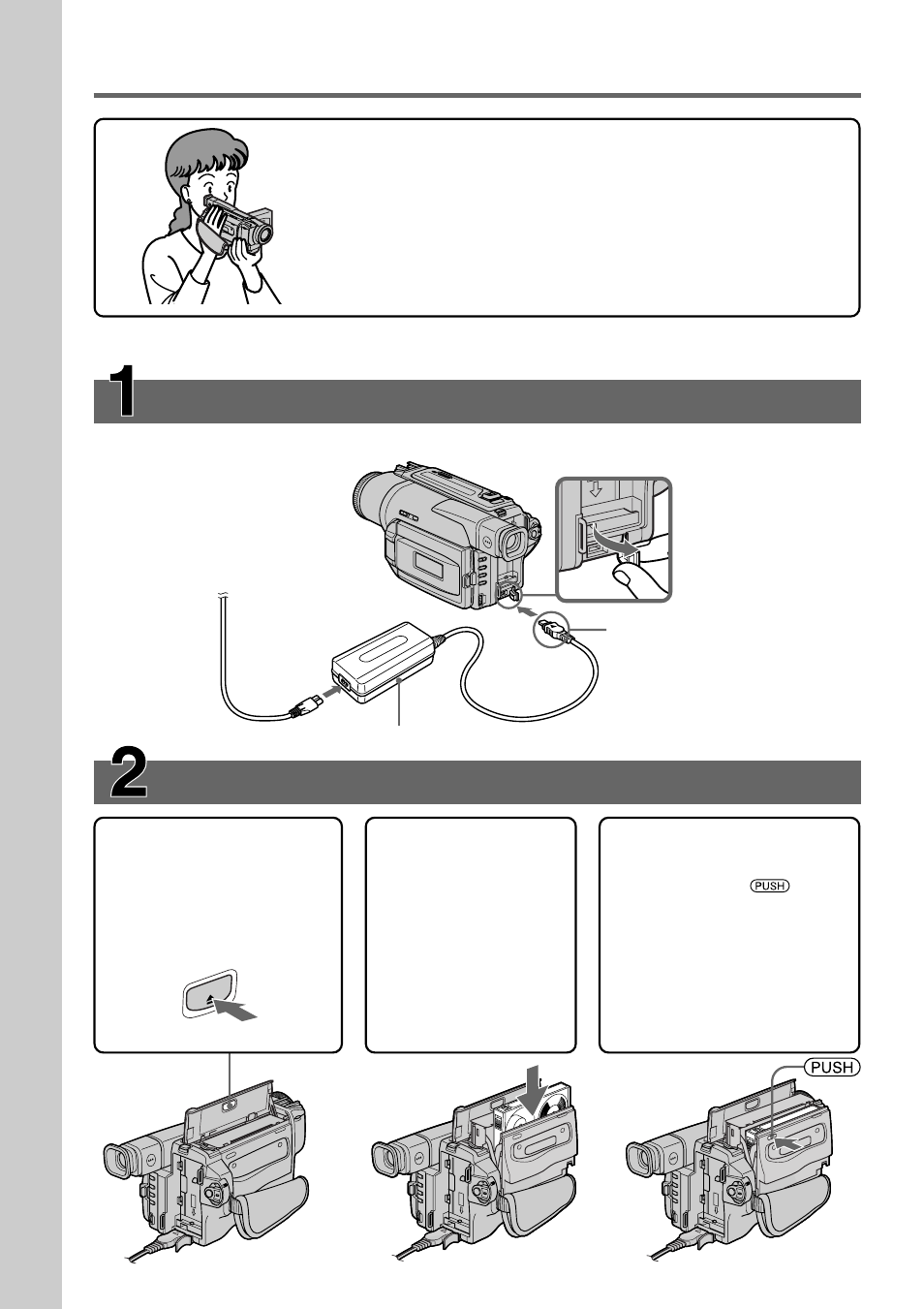 1

2

PUSH

PUSH