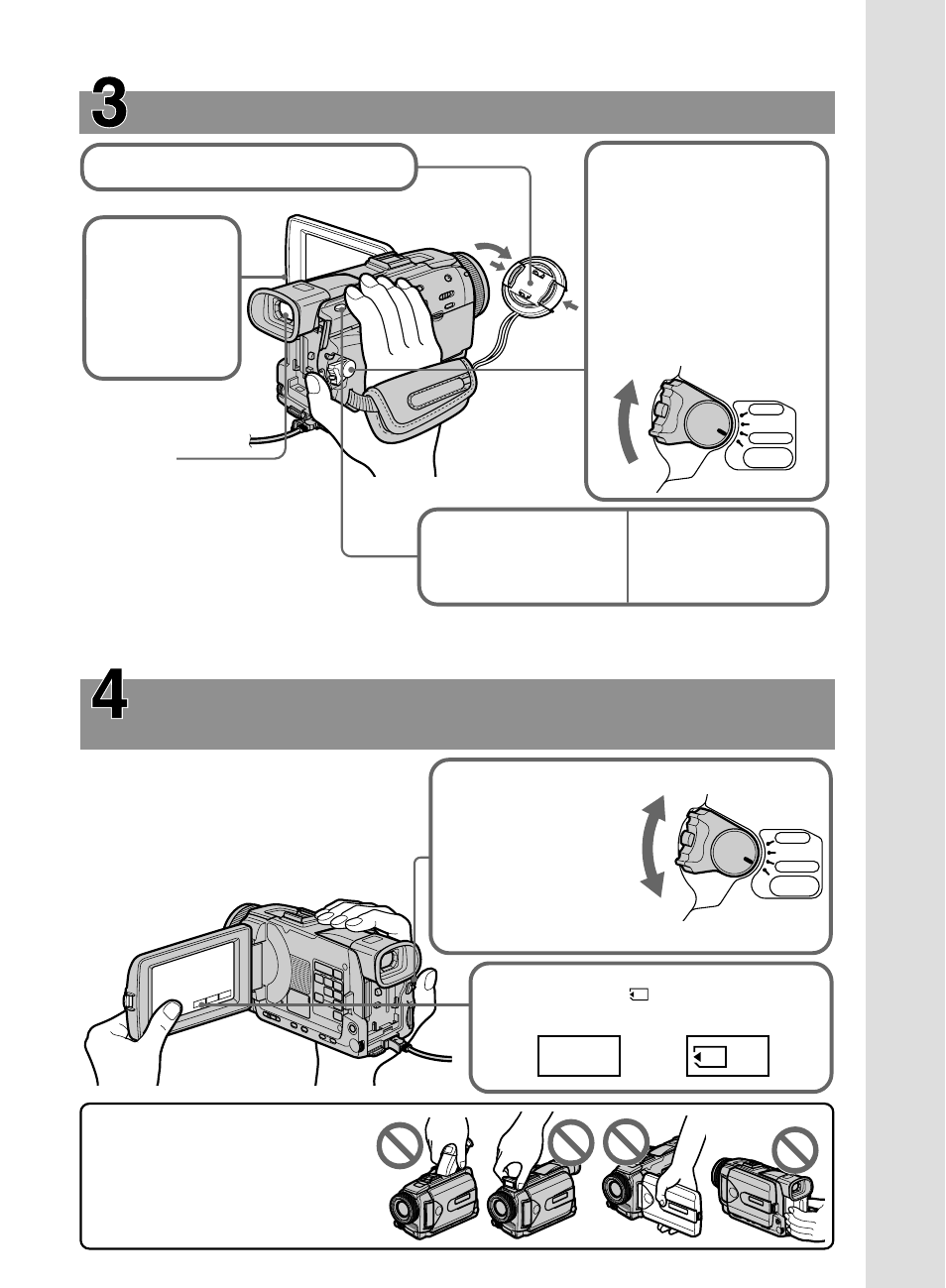 3

4