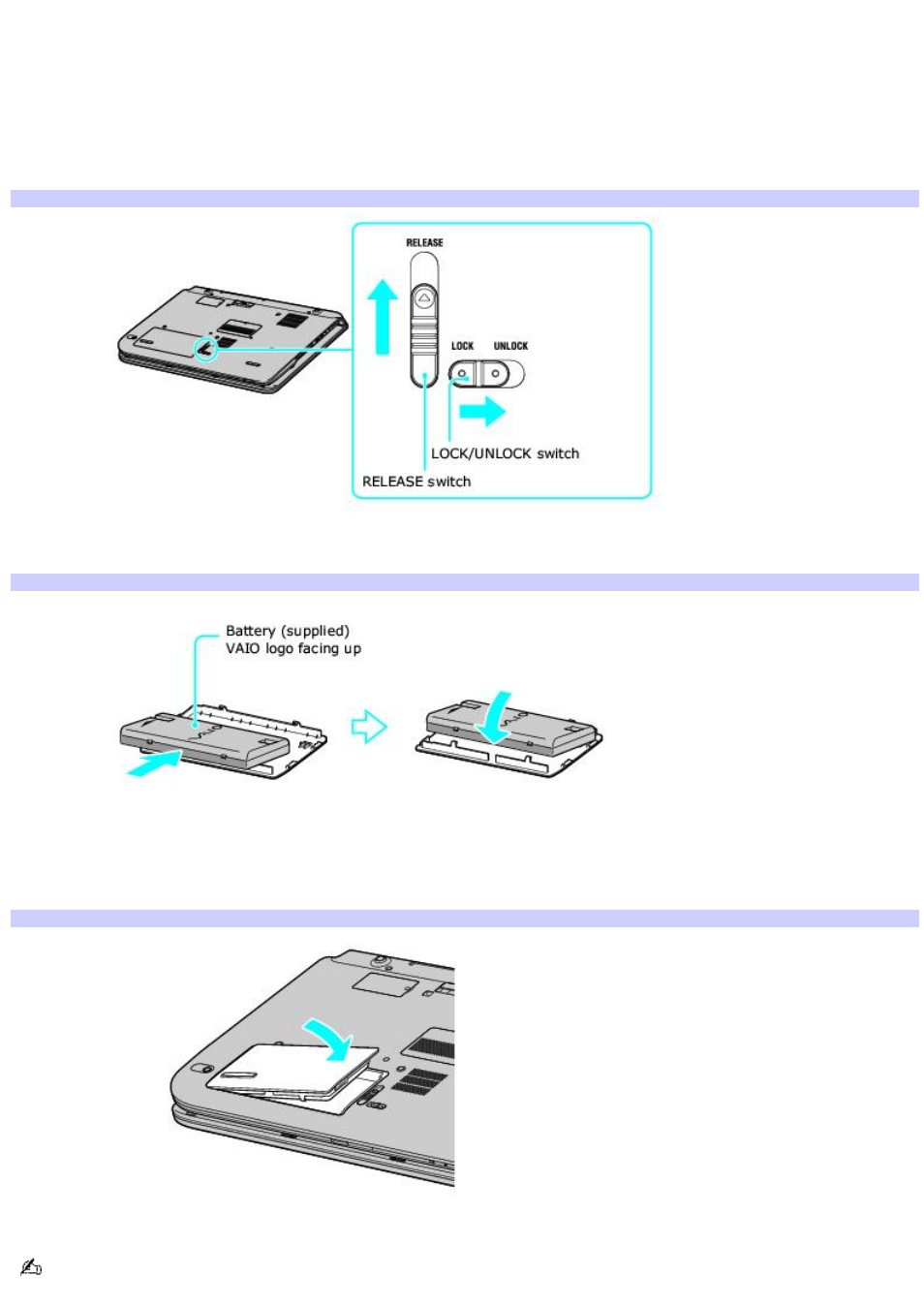 RELEASE

LOCK UNLOCK

LOCK/UNLOCK switch

RELEASE switch

Battery (supplied)
VAIO logo facing up