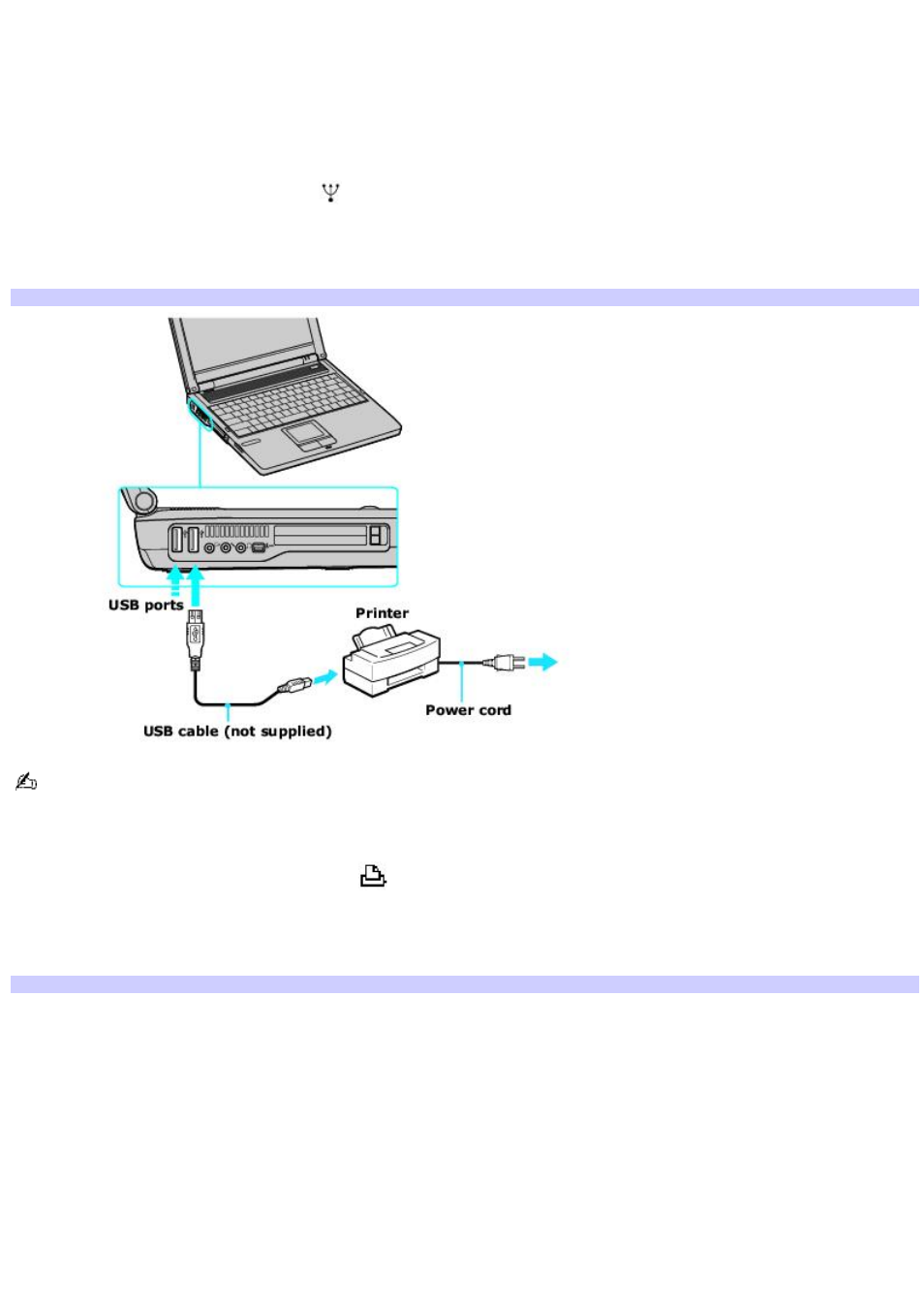 USB ports

Printer

Power cord

USB cable (not supplied)