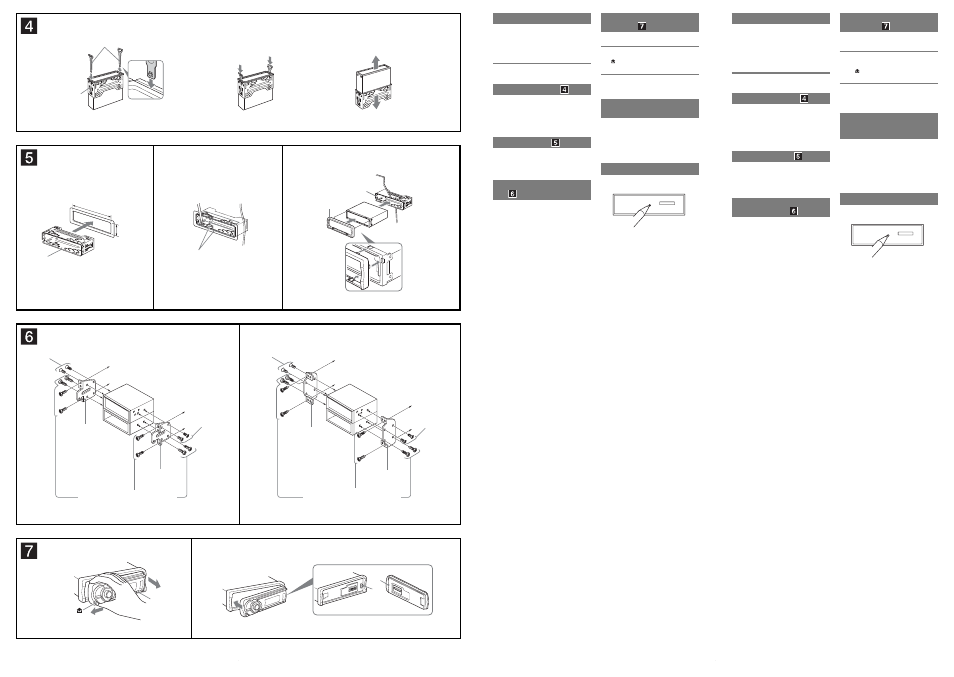 4

5

6

7

4

5

6

7

4

5

6

7