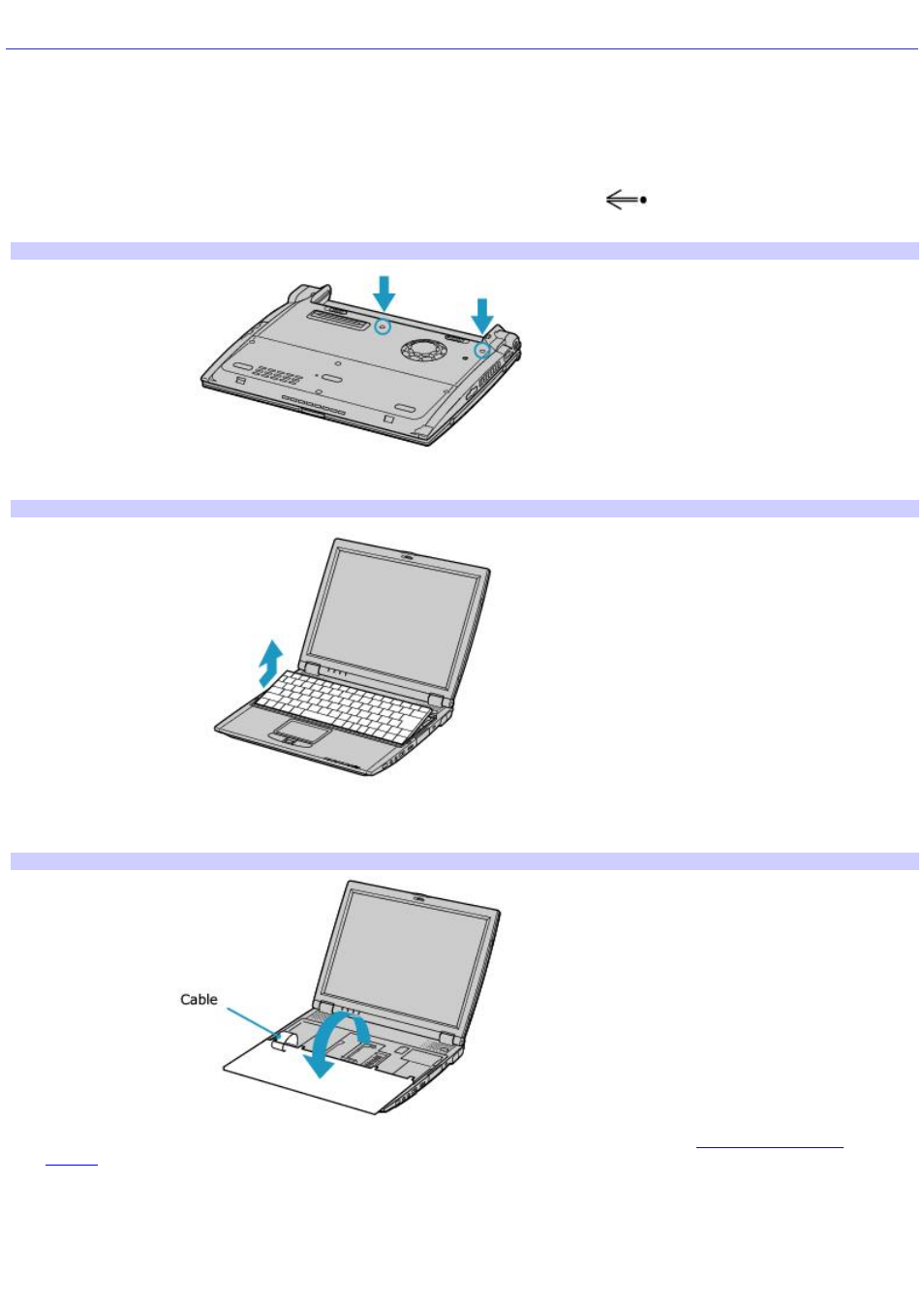 Cable