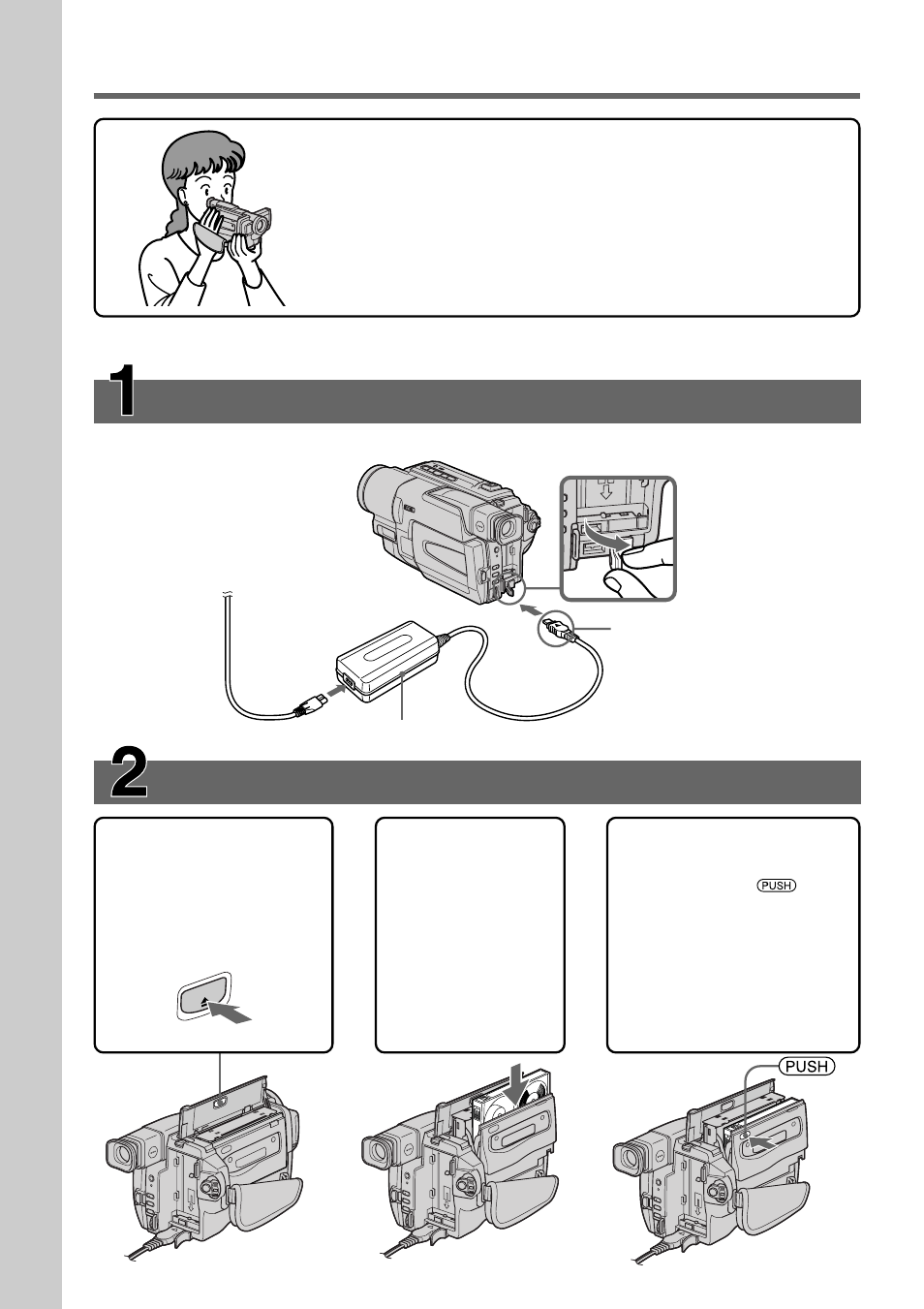 1

2

PUSH

PUSH