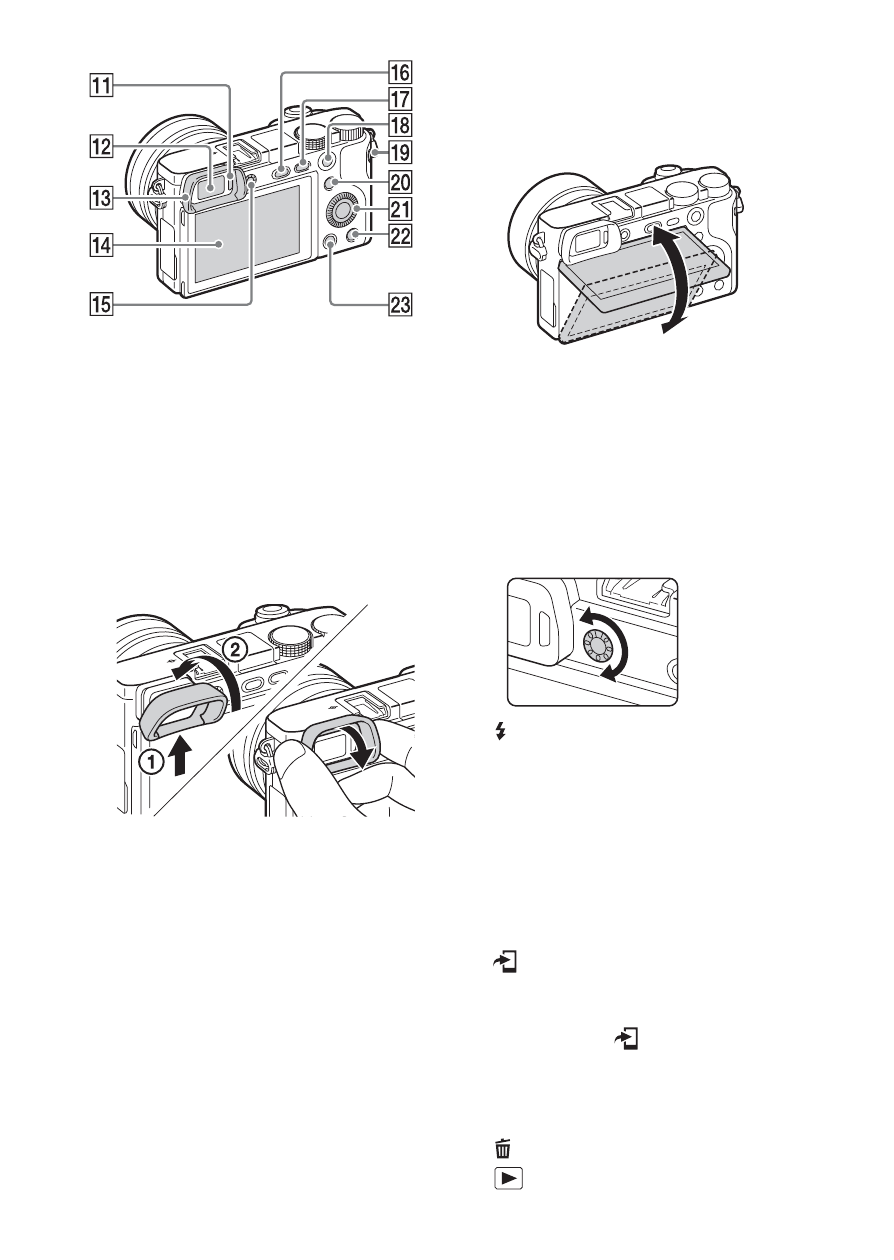 11
12
13
14
15
16
17
18
19
20
21
22
23

②
①