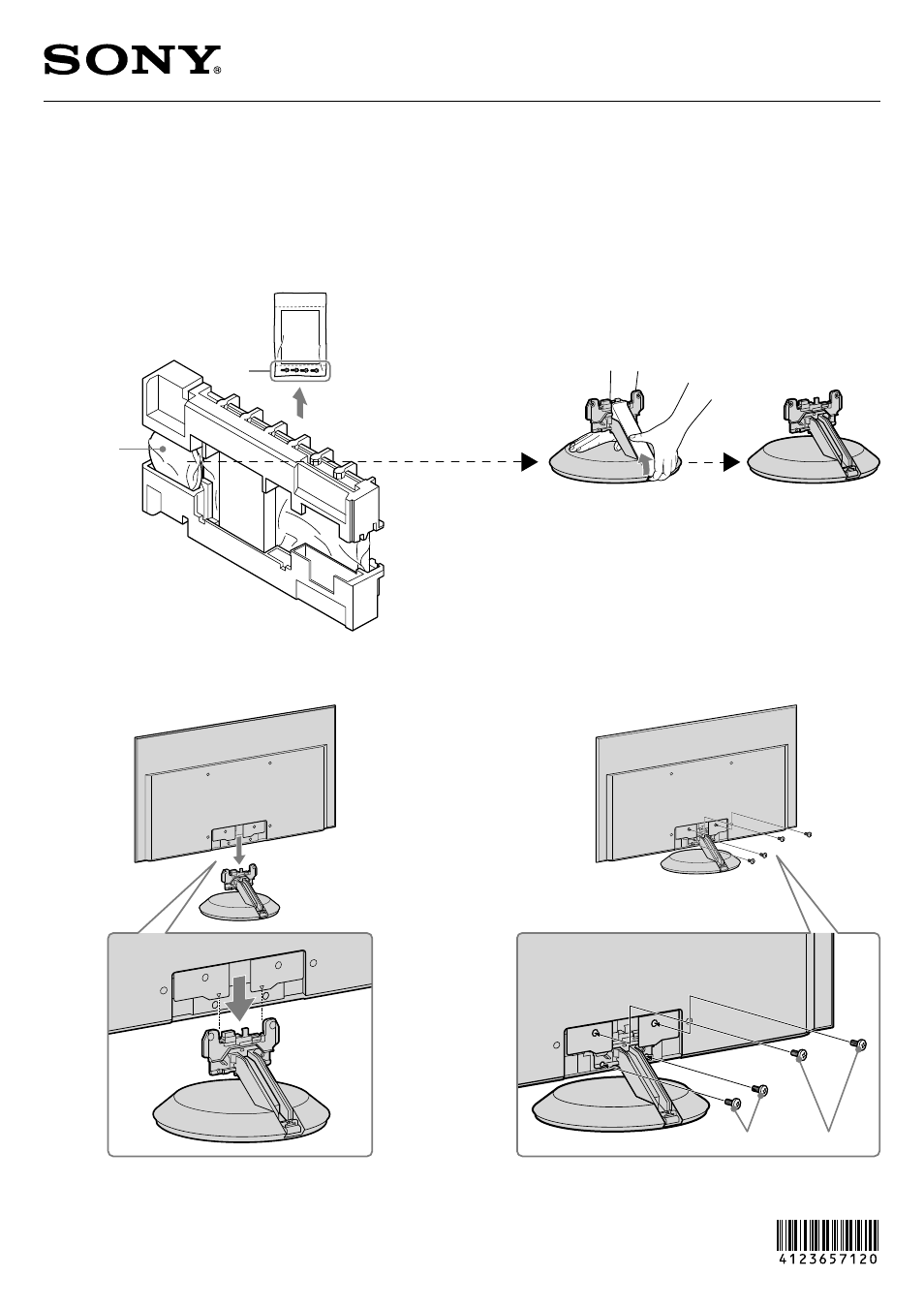 SONY®

4123657120