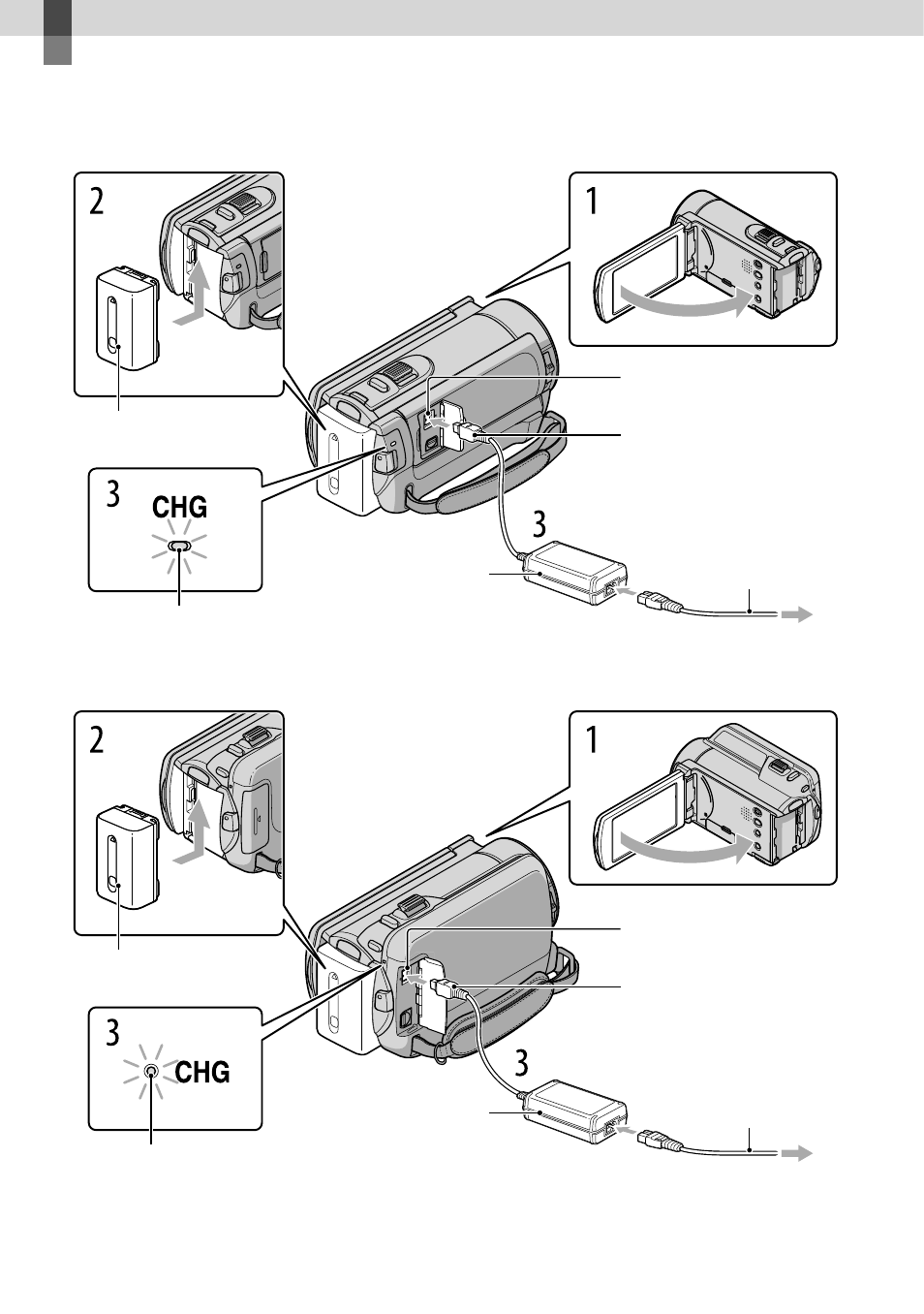 2

1

3
CHG

3

2

1

3
CHG

3