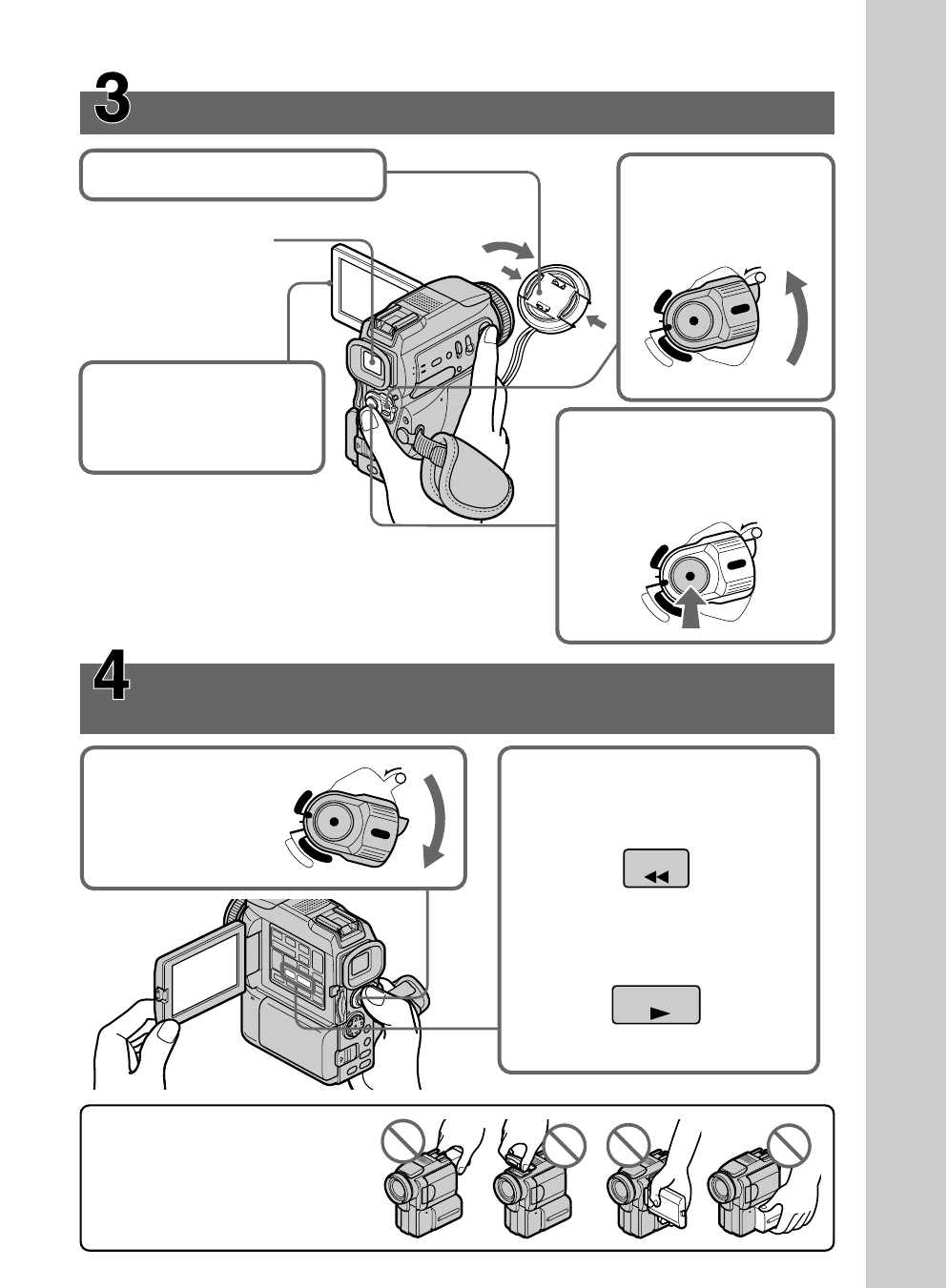 3

4