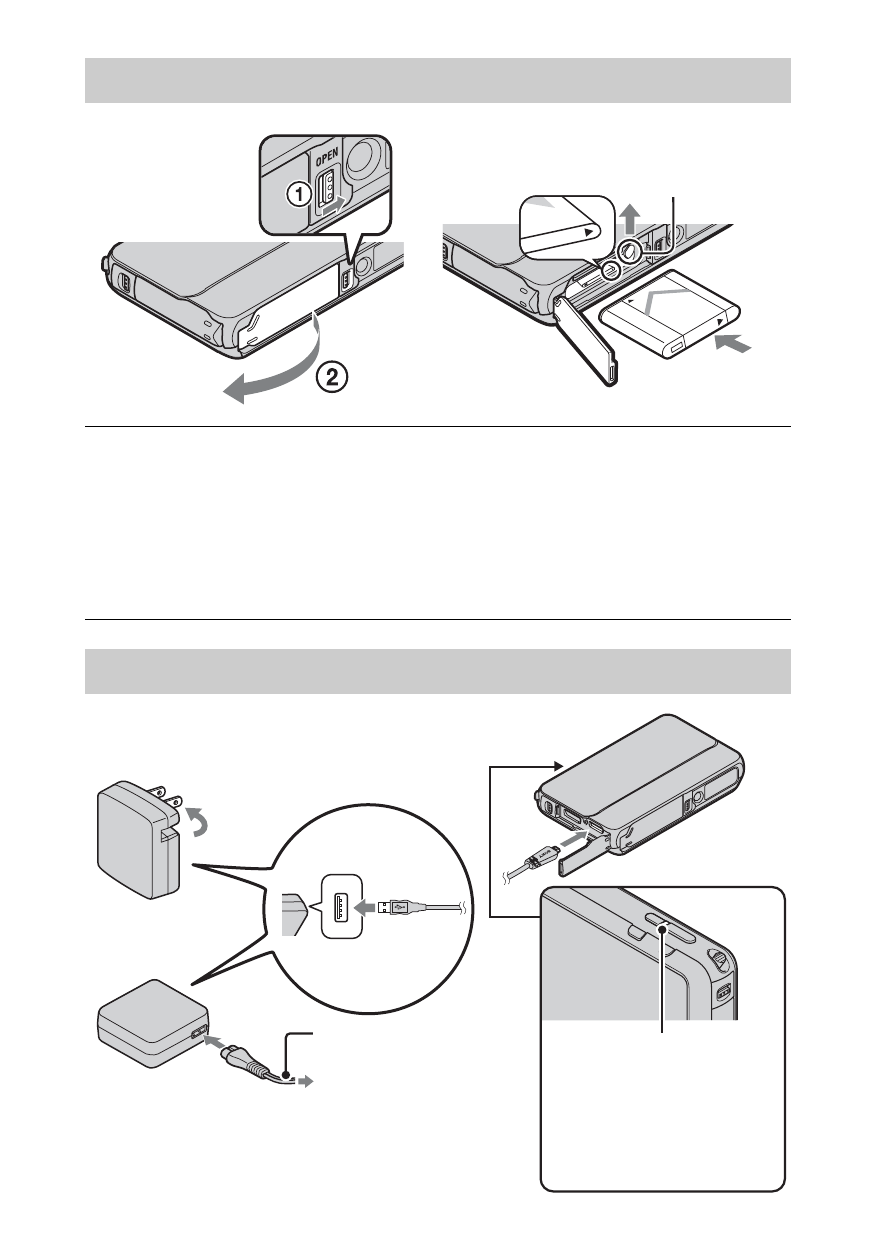 OPEN

①

②