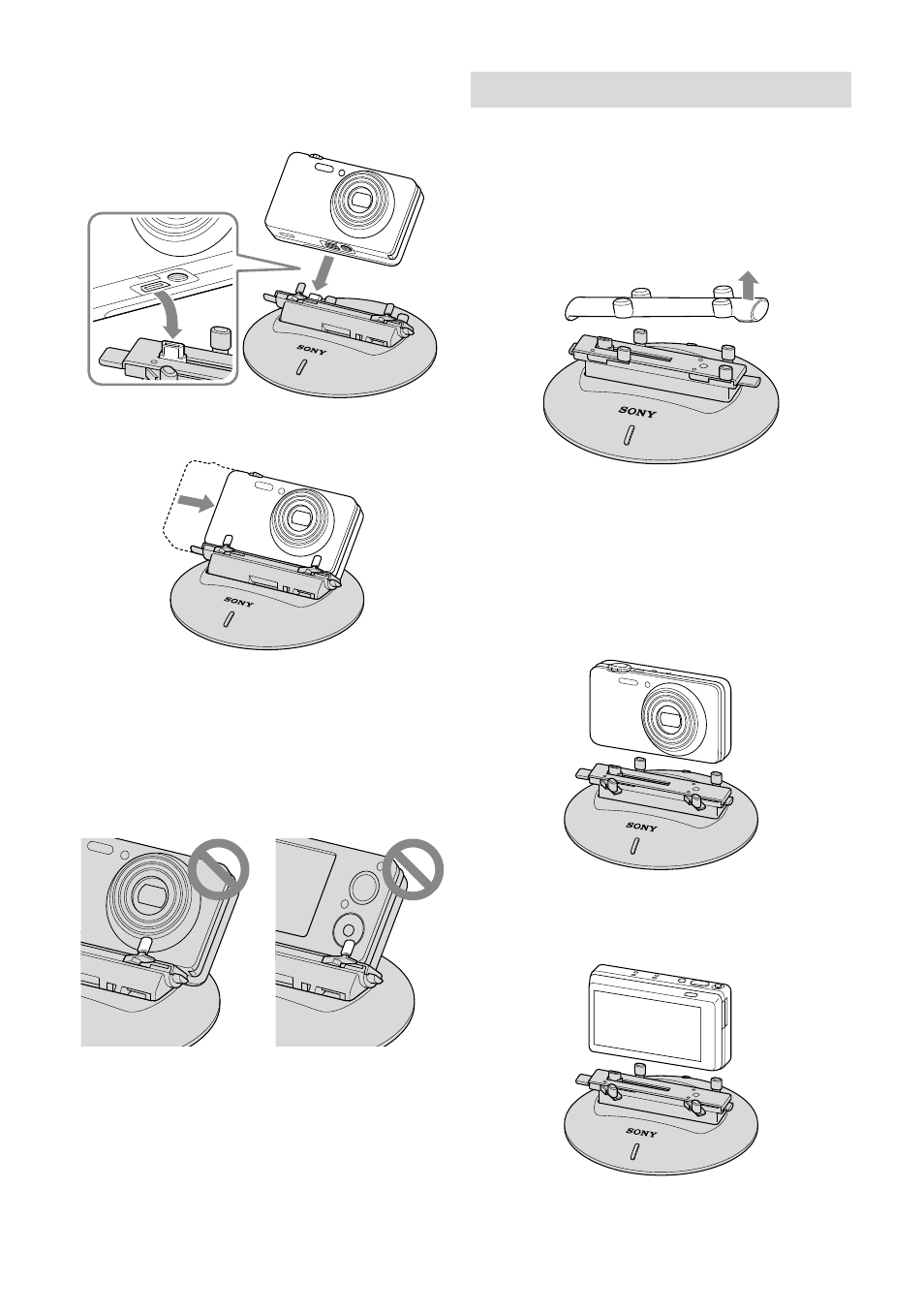 SONY

SONY

SONY

SONY

SONY