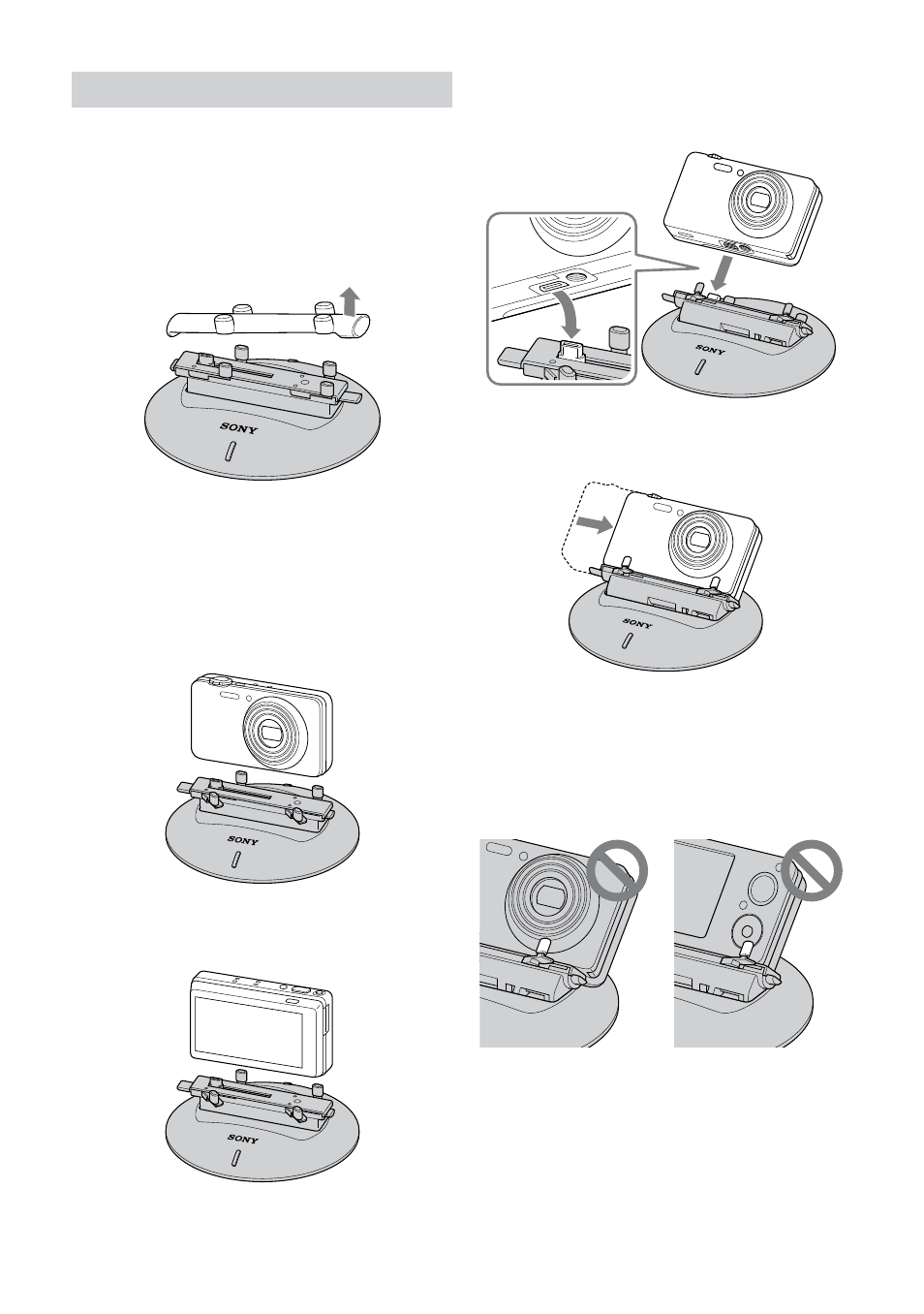 SONY

SONY

SONY

SONY

SONY