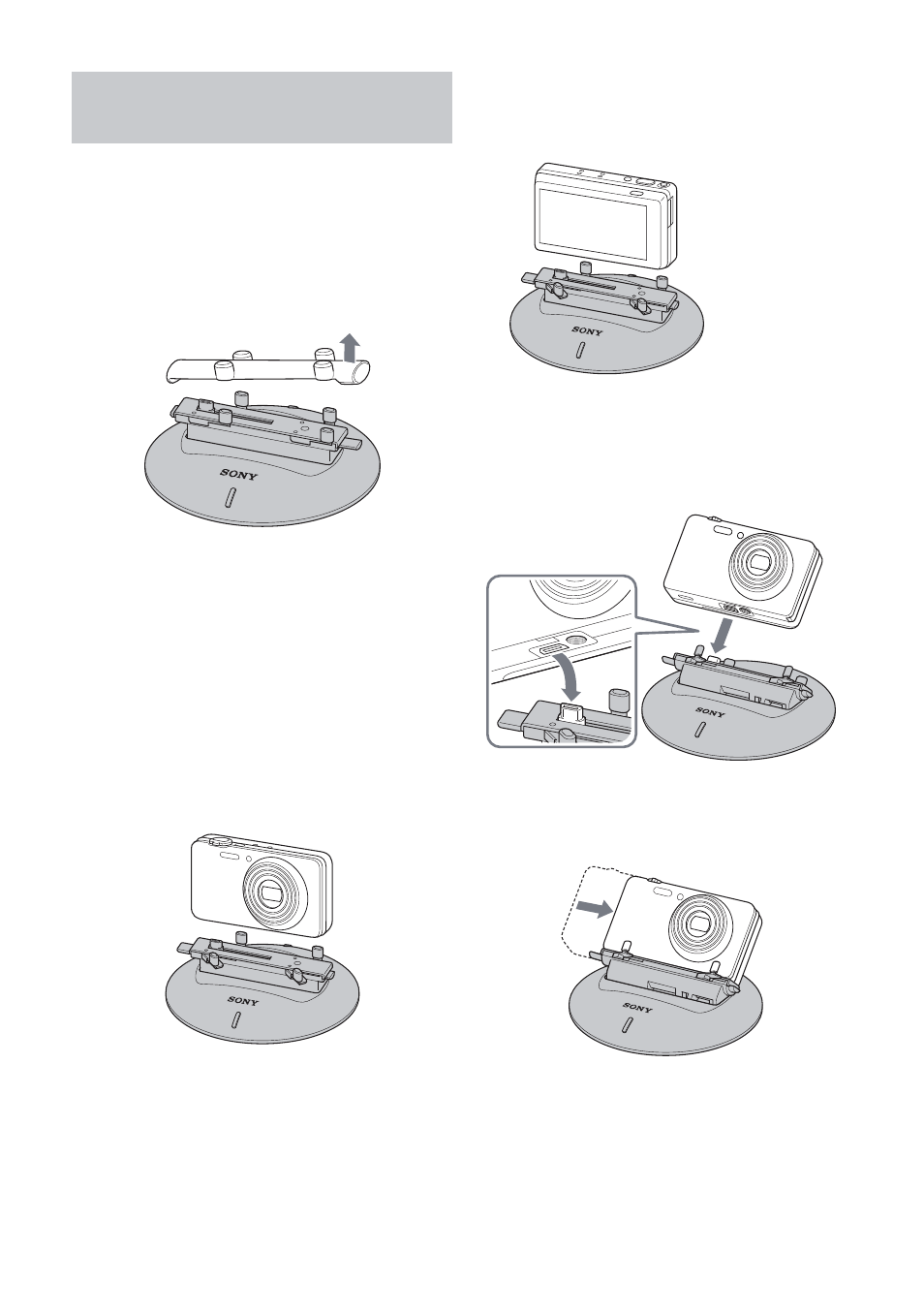 SONY

SONY

SONY

SONY

SONY