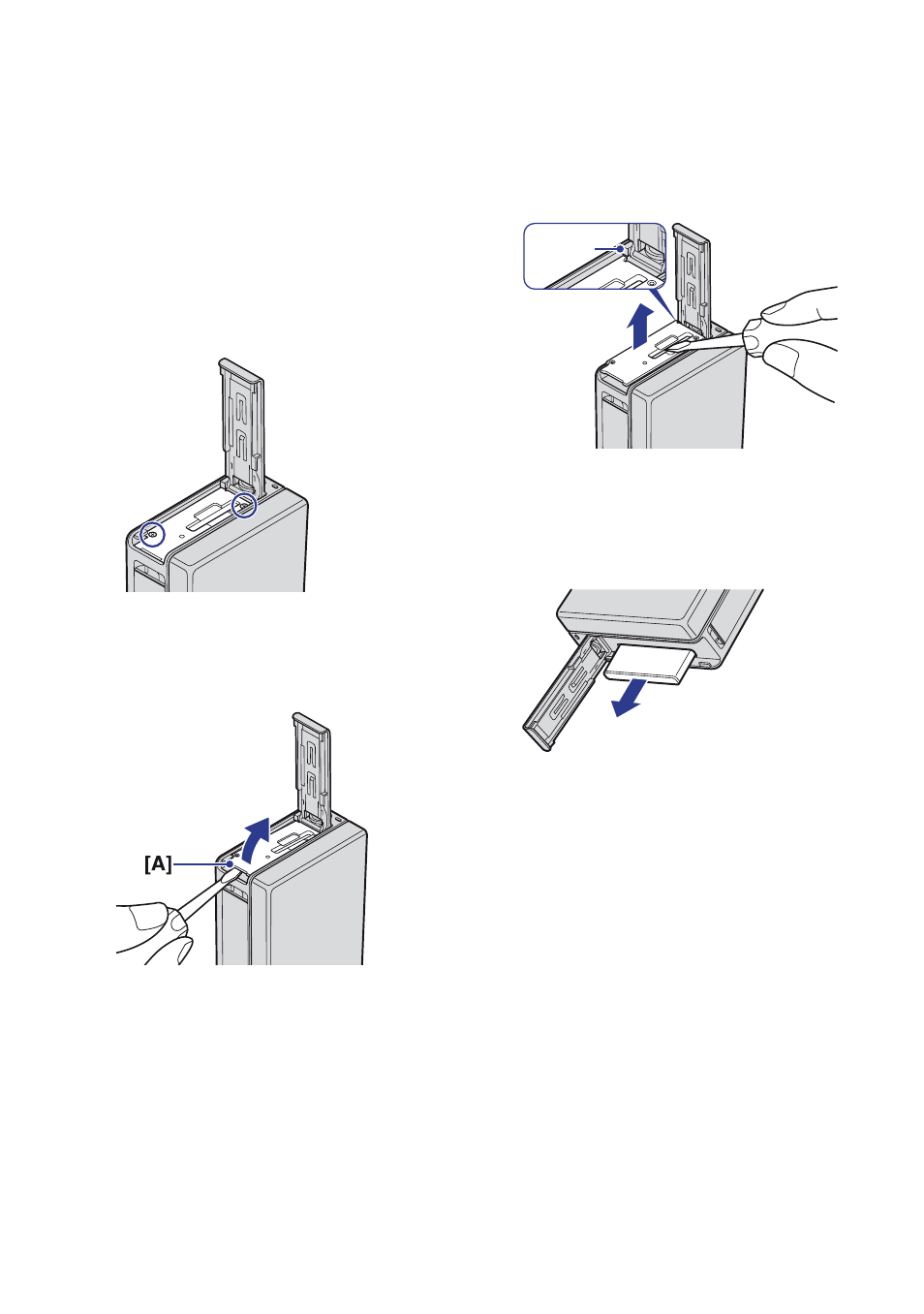 [A]