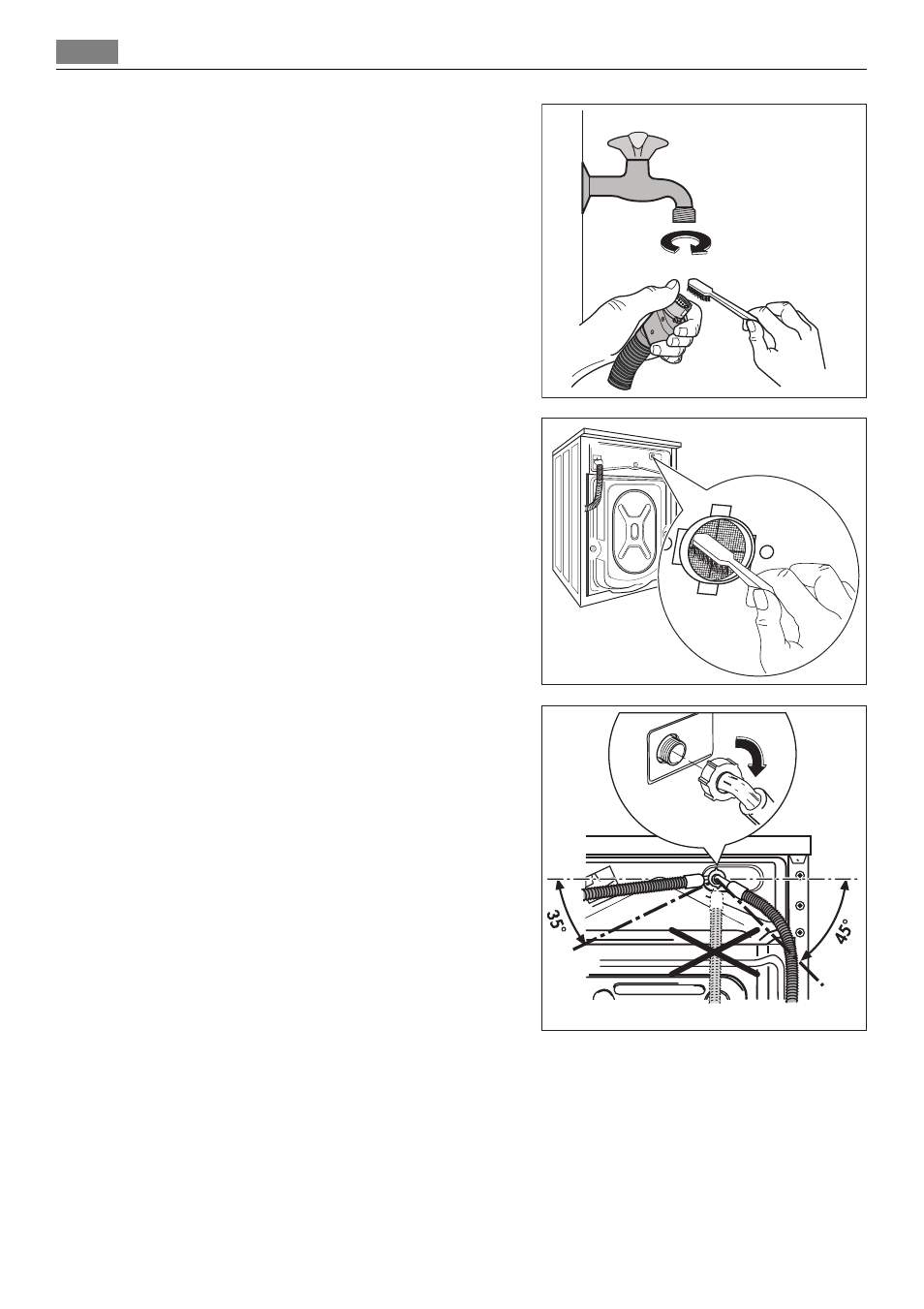 35°

45°