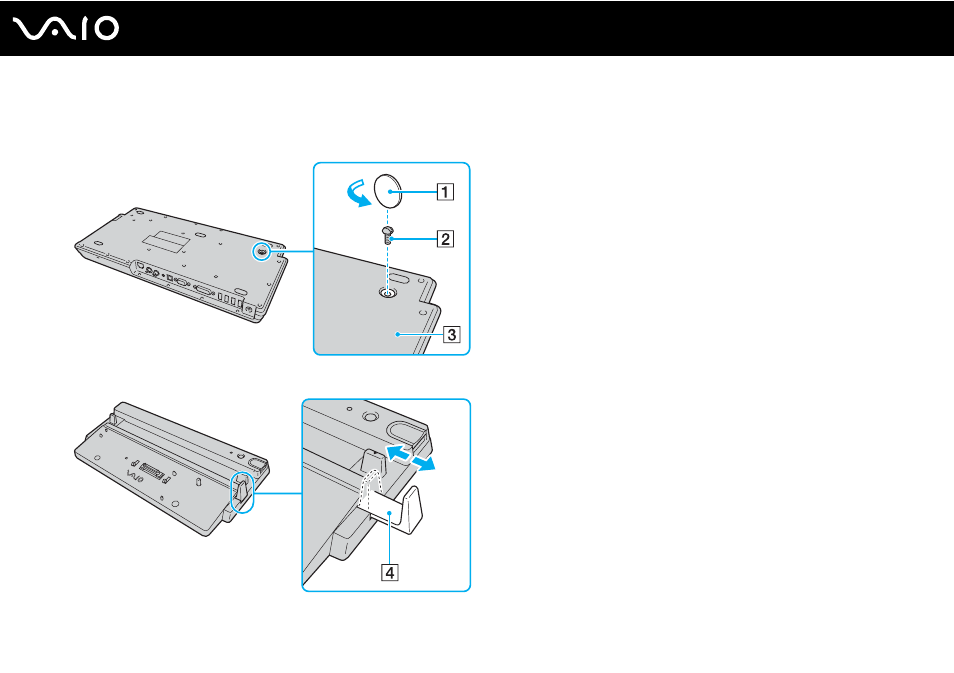 VAIO

1

2

3

4