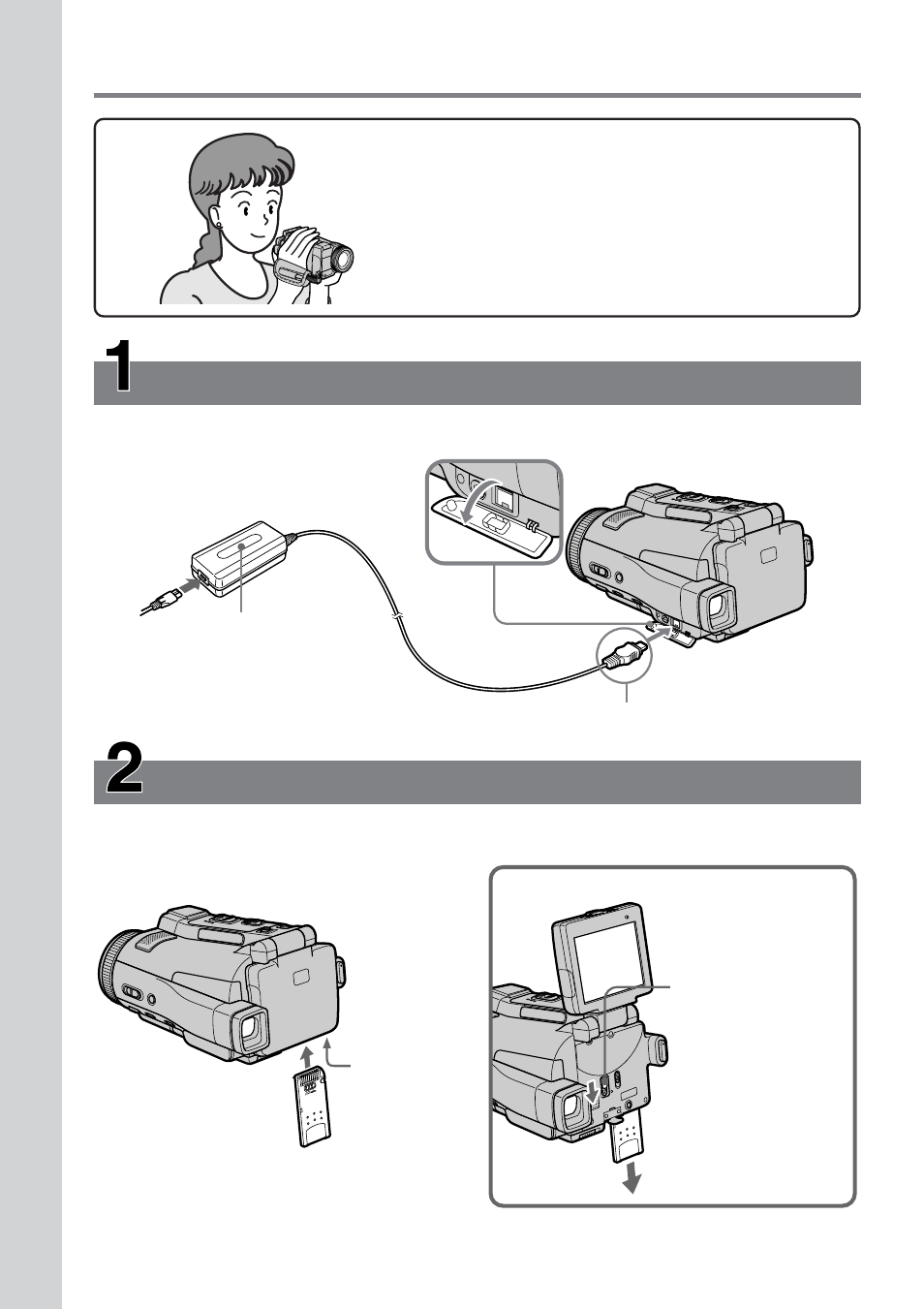 1

2