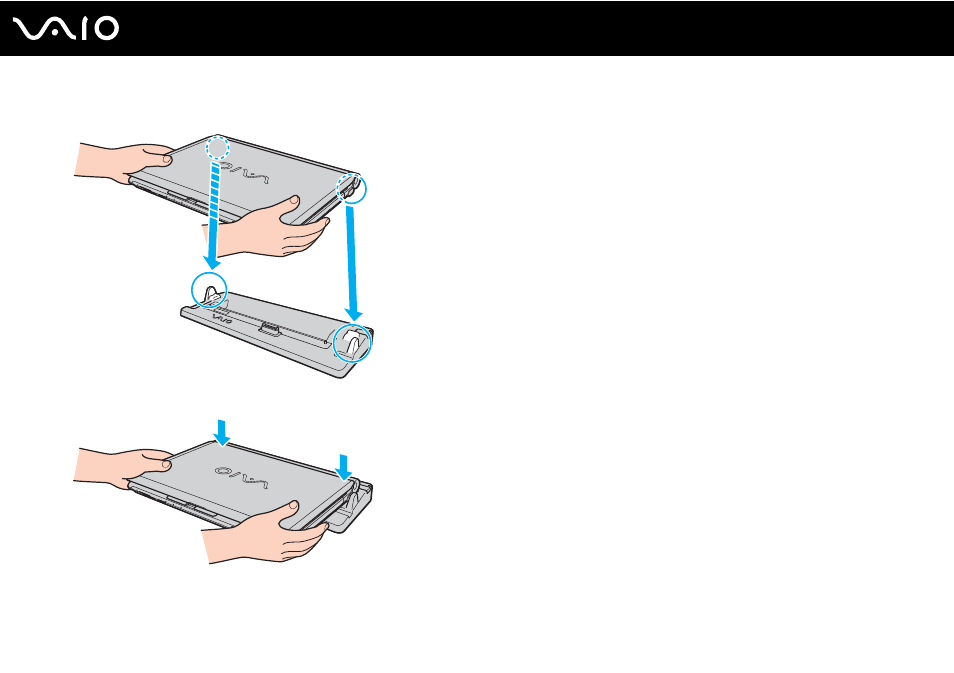 VAIO