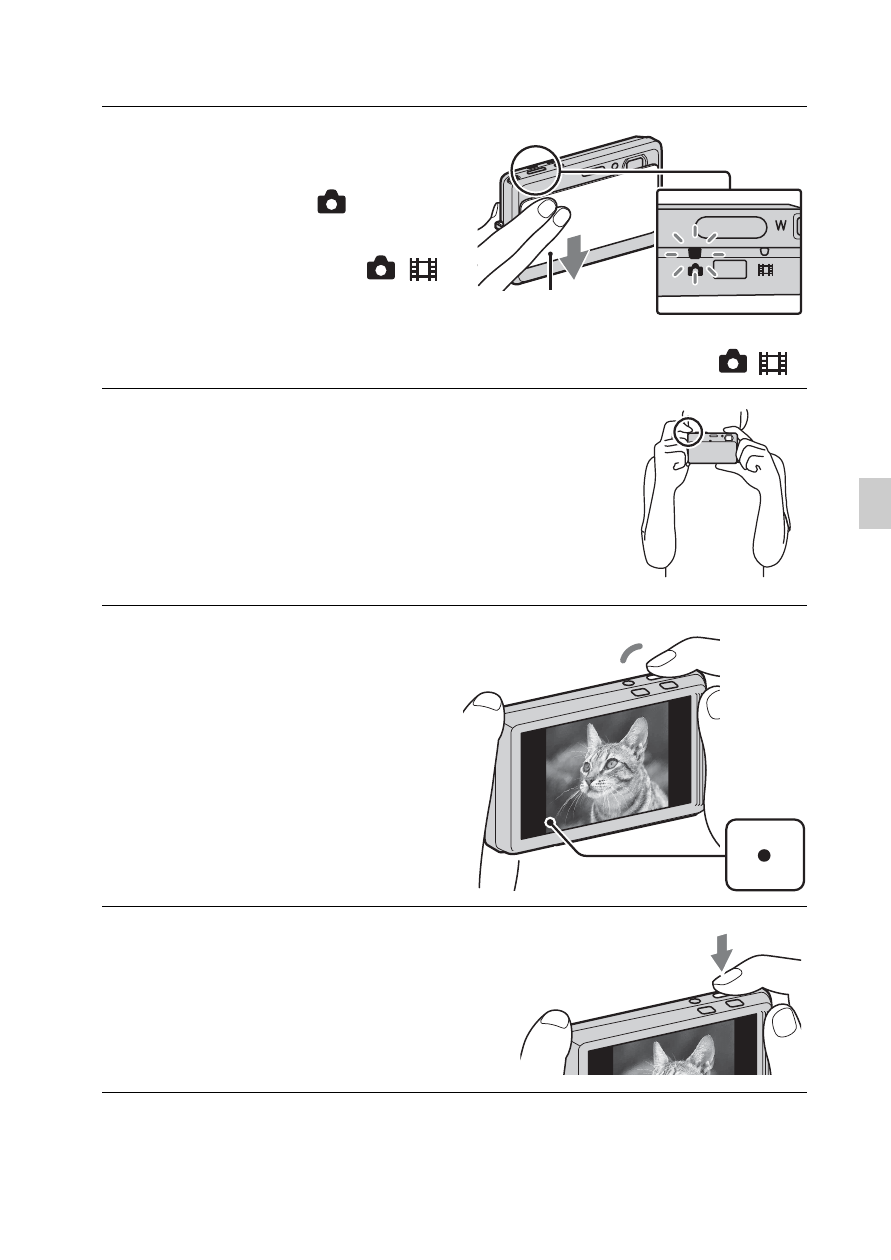 W