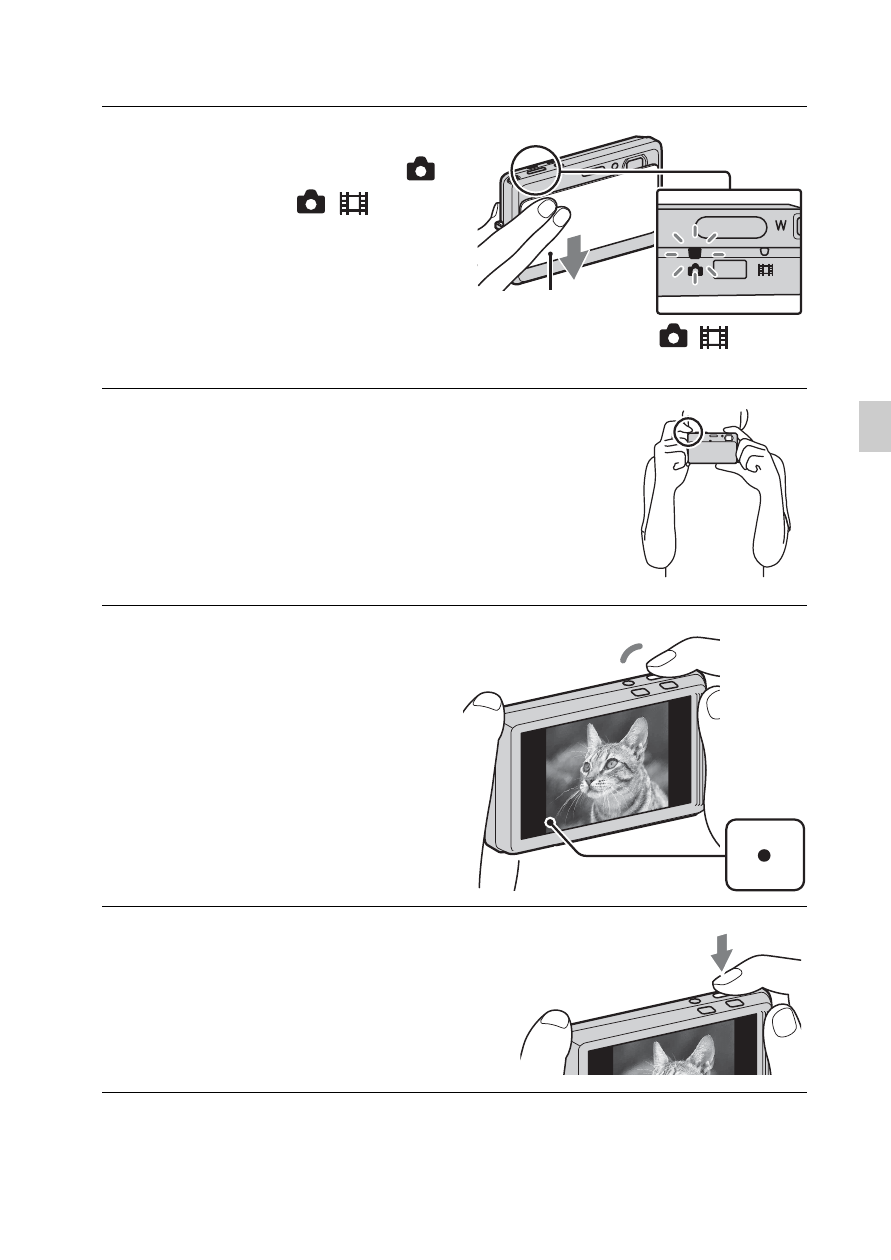 W