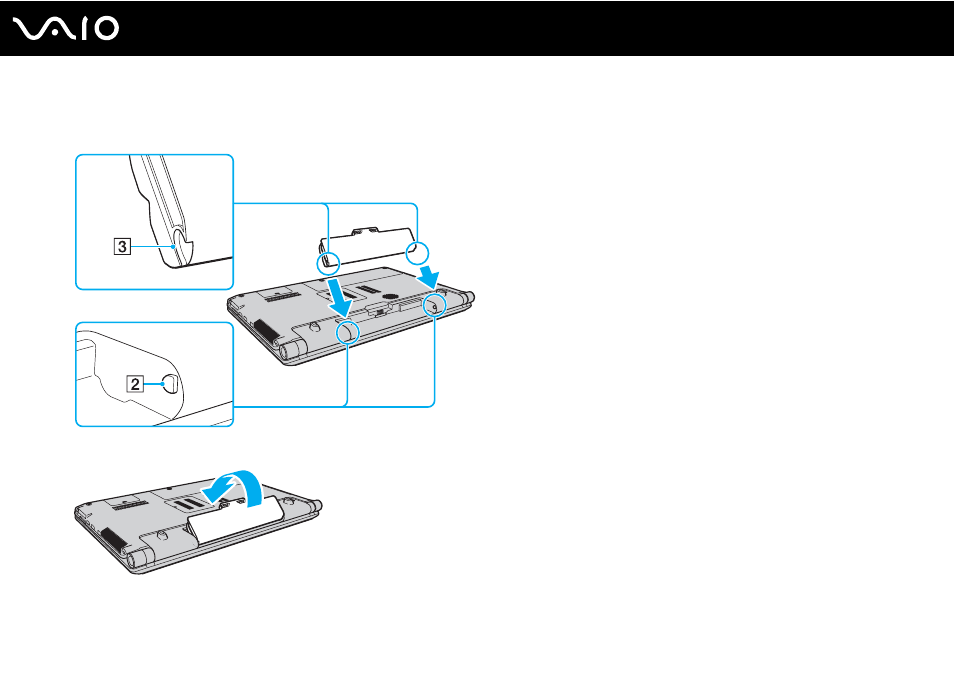 VAIO

3

2