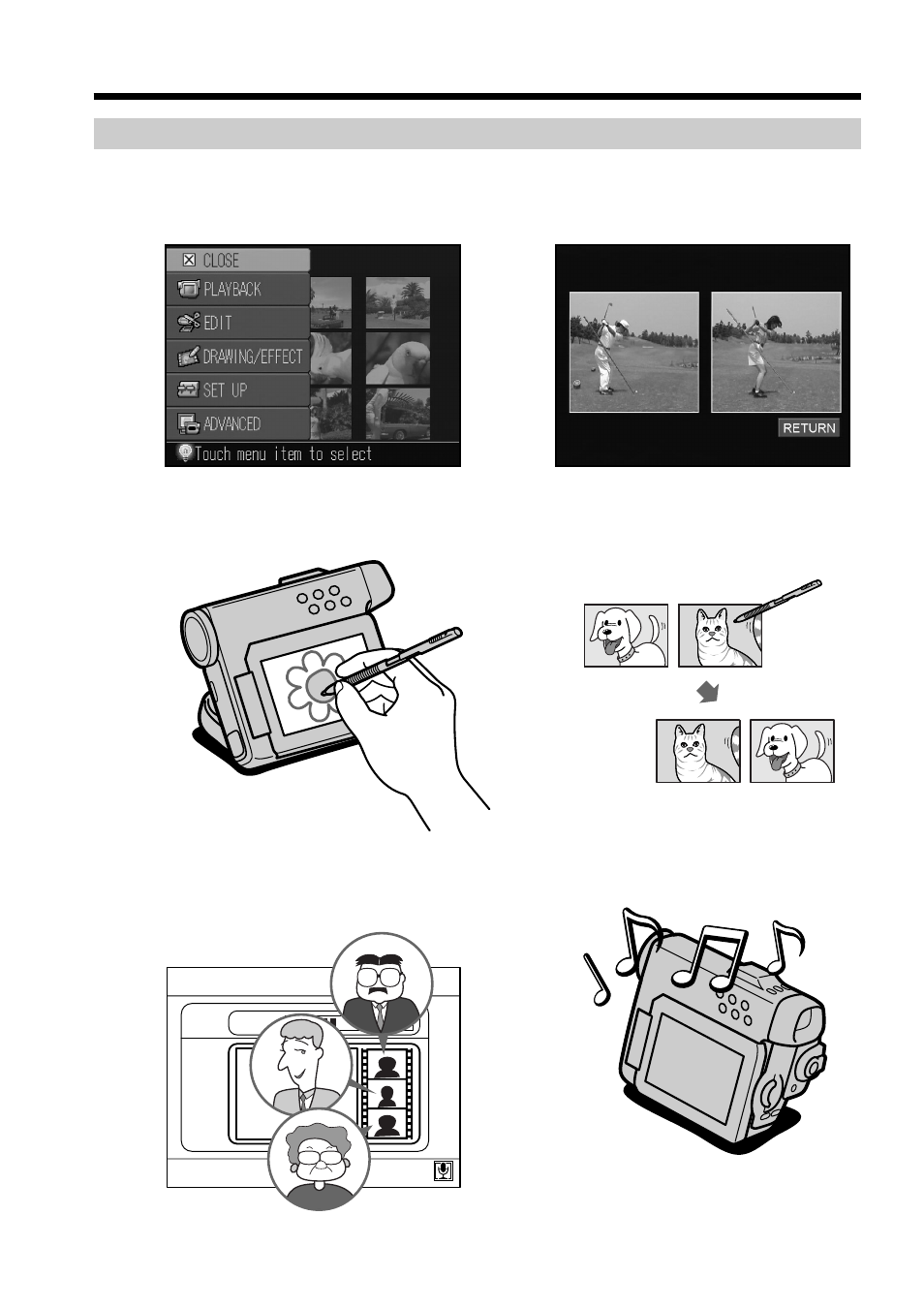 CLOSE
PLAYBACK
EDIT
DRAWING/EFFECT
SET UP
ADVANCED
Touch menu item to select

RETURN