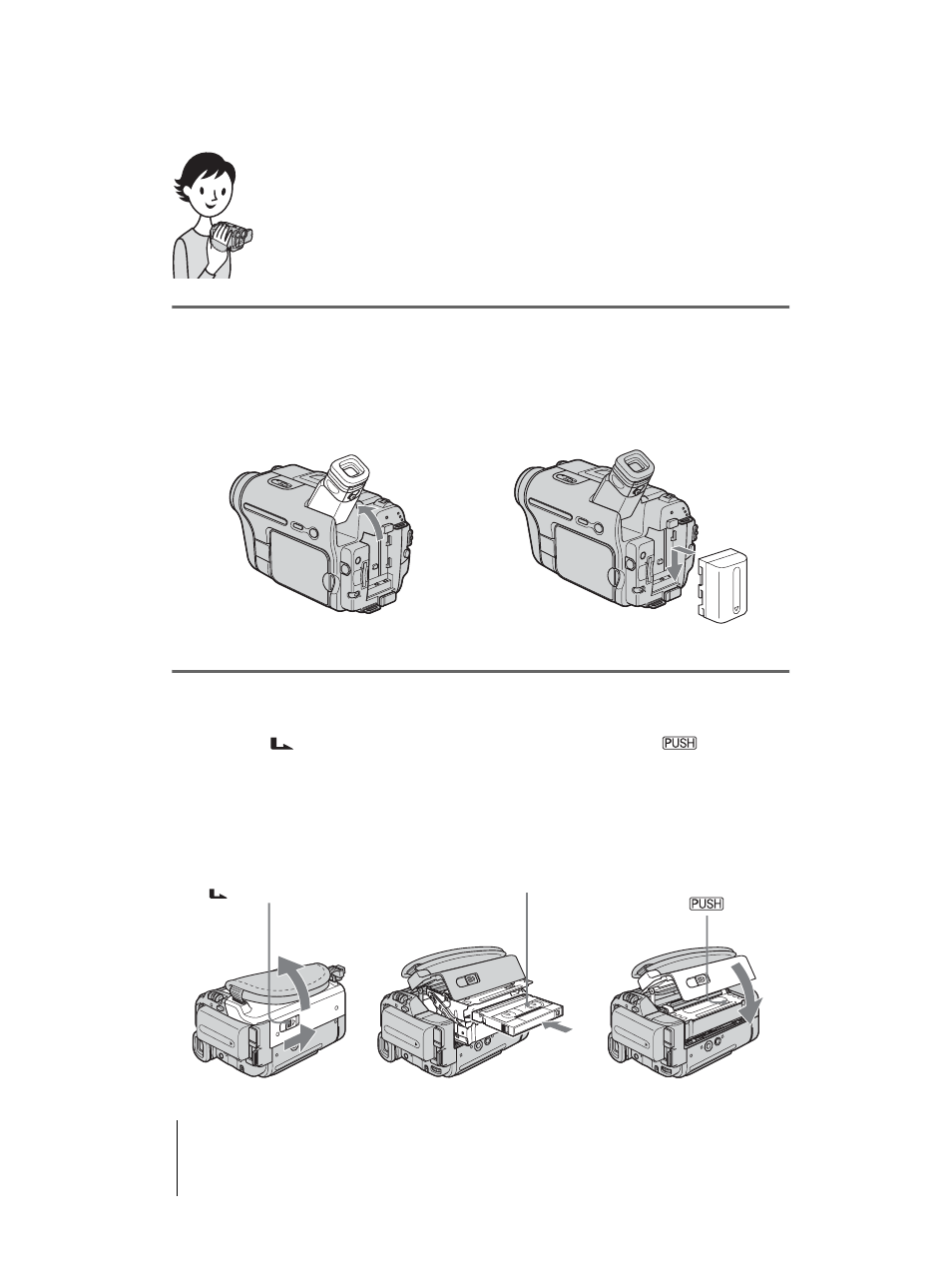 PUSH

PUSH