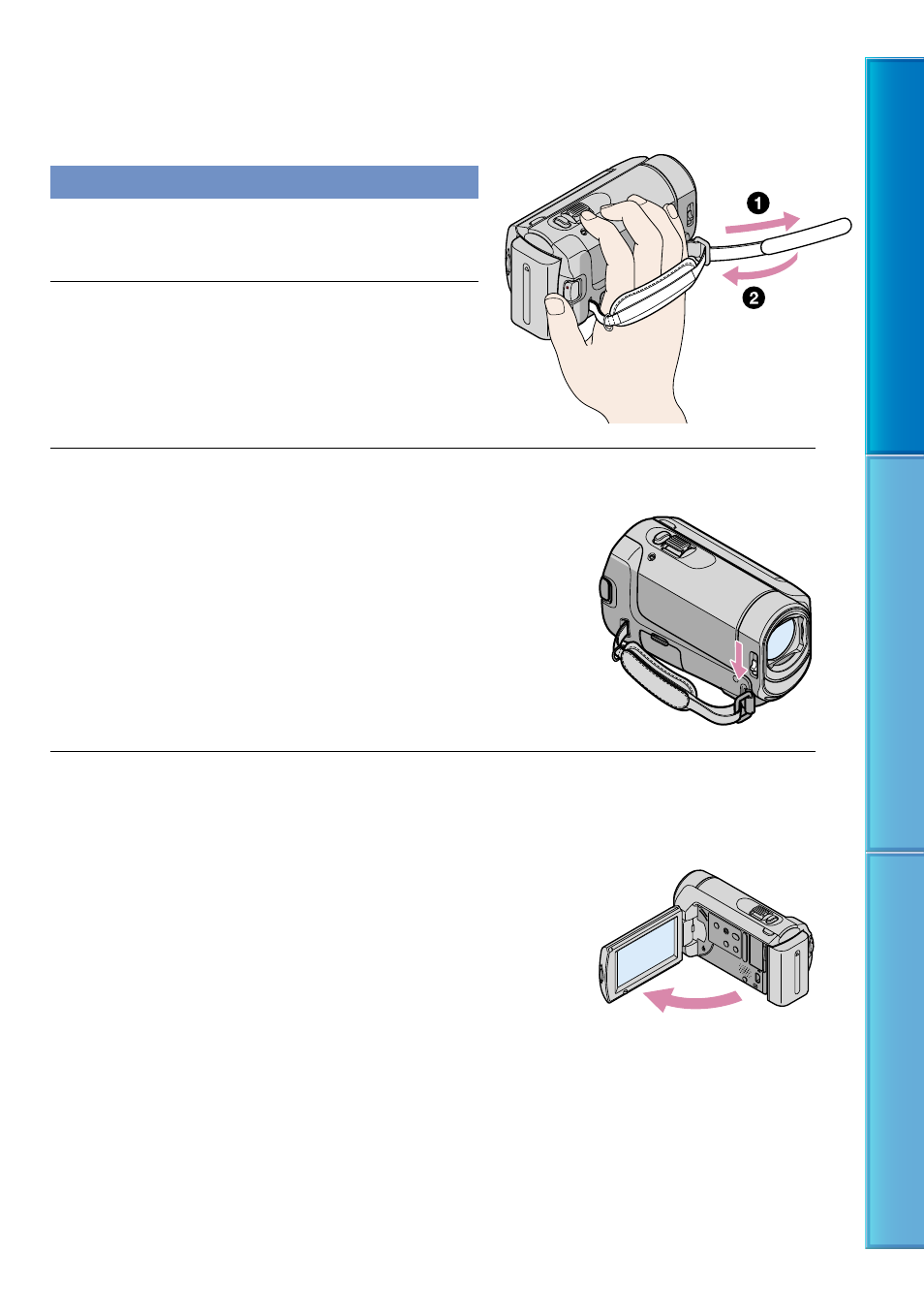 ❶
❷