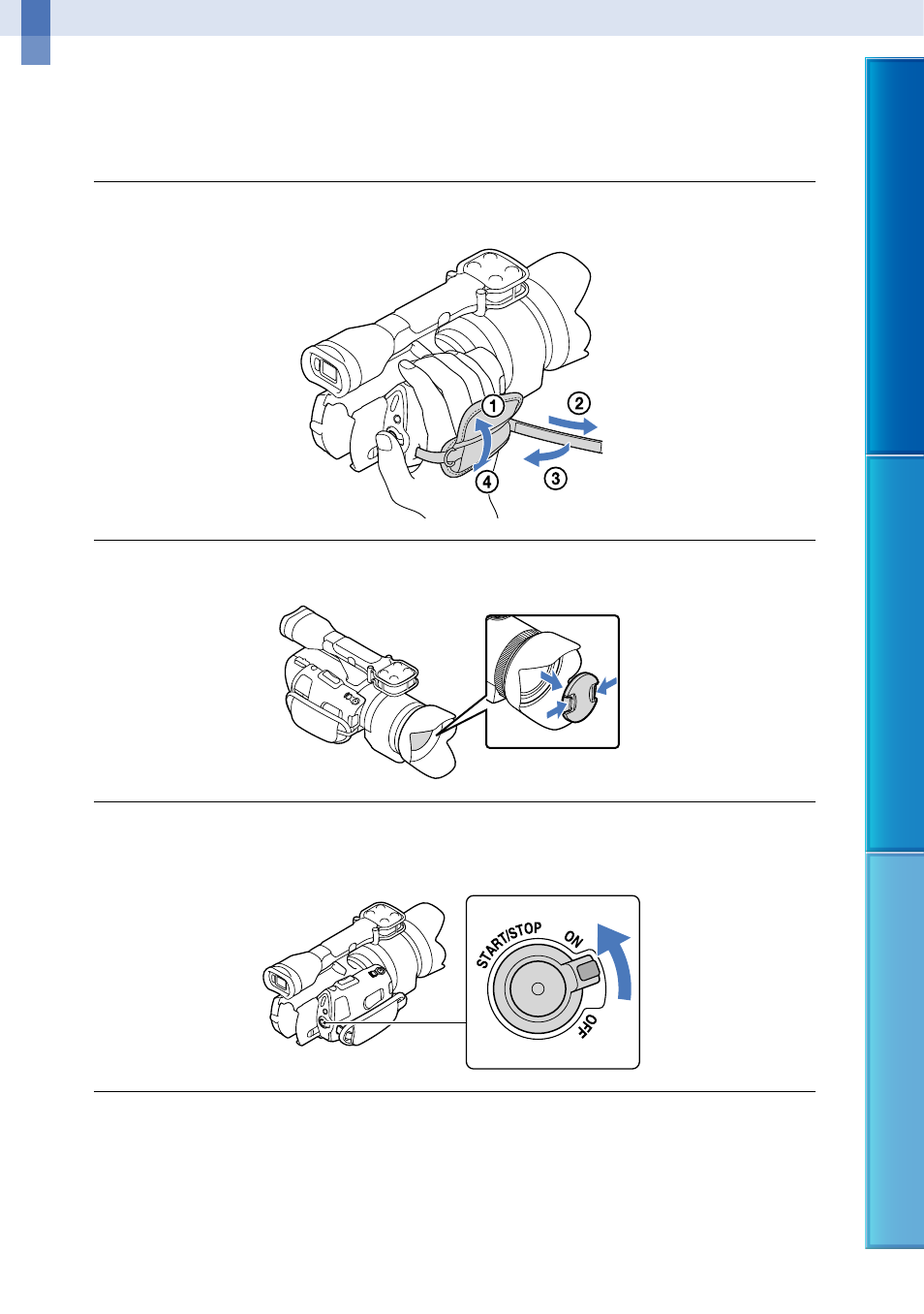 ①
②
③
④

START/STOP
ON
OFF