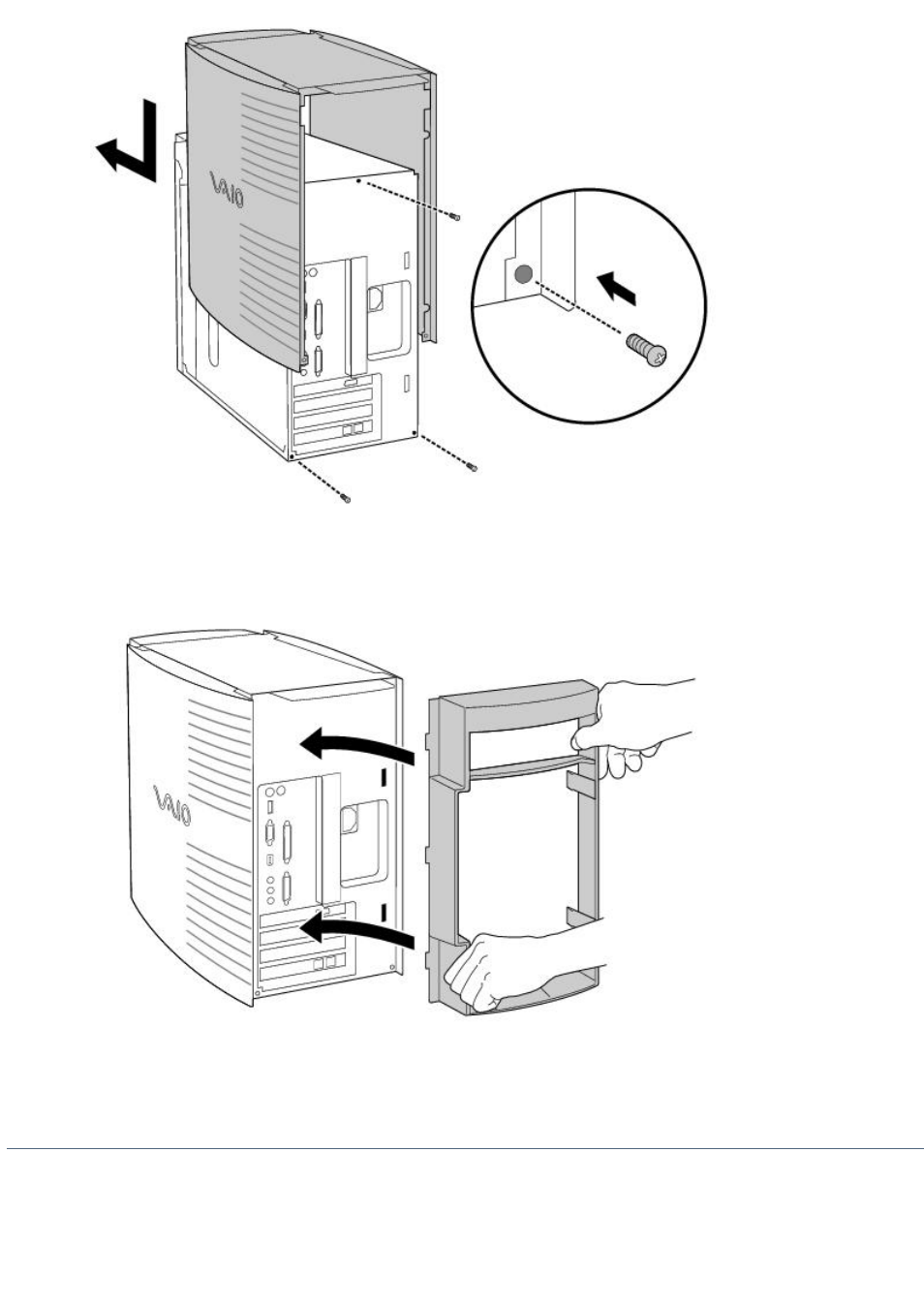 VAIO

VAIO