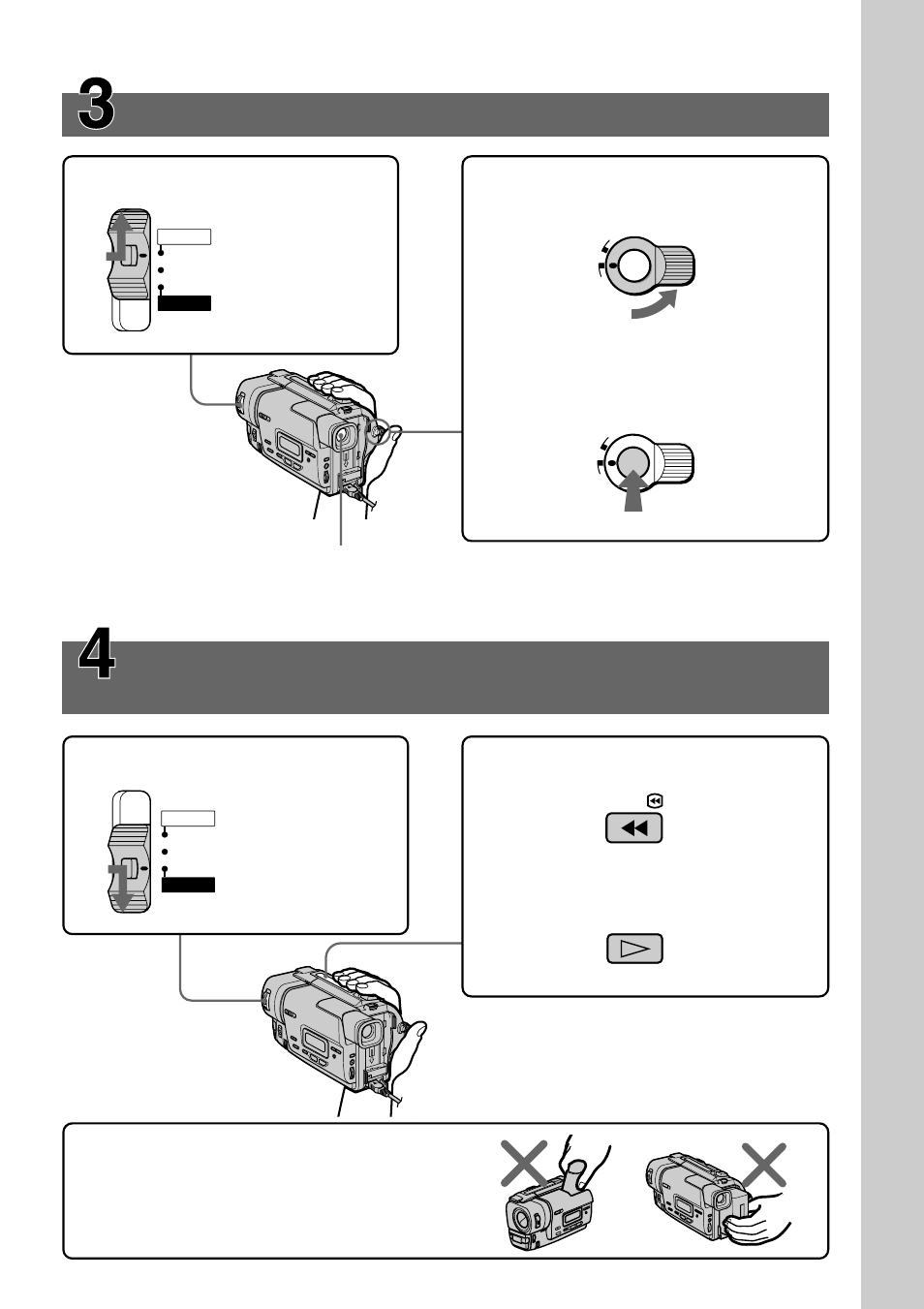 3

4