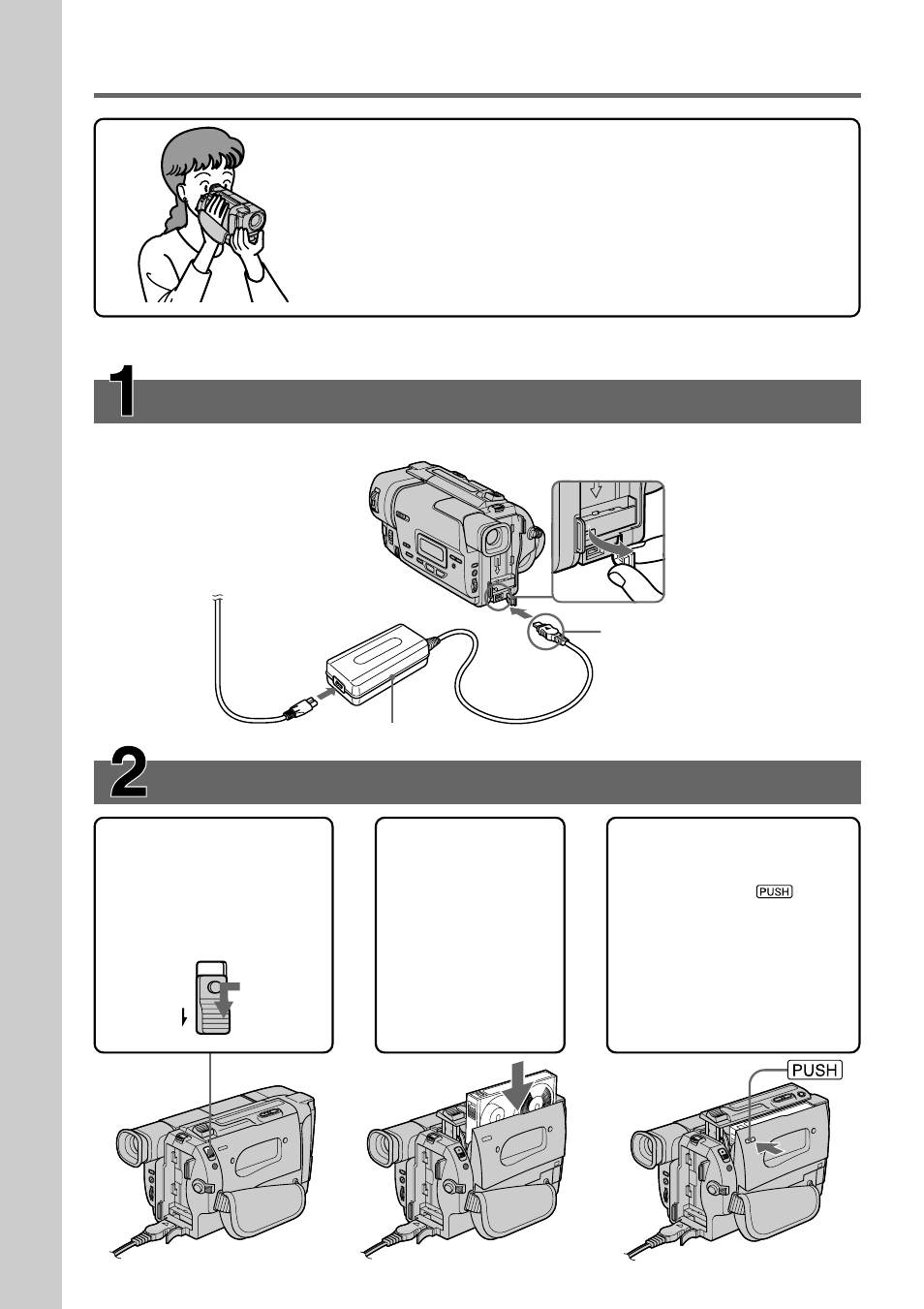 1

2

PUSH

PUSH