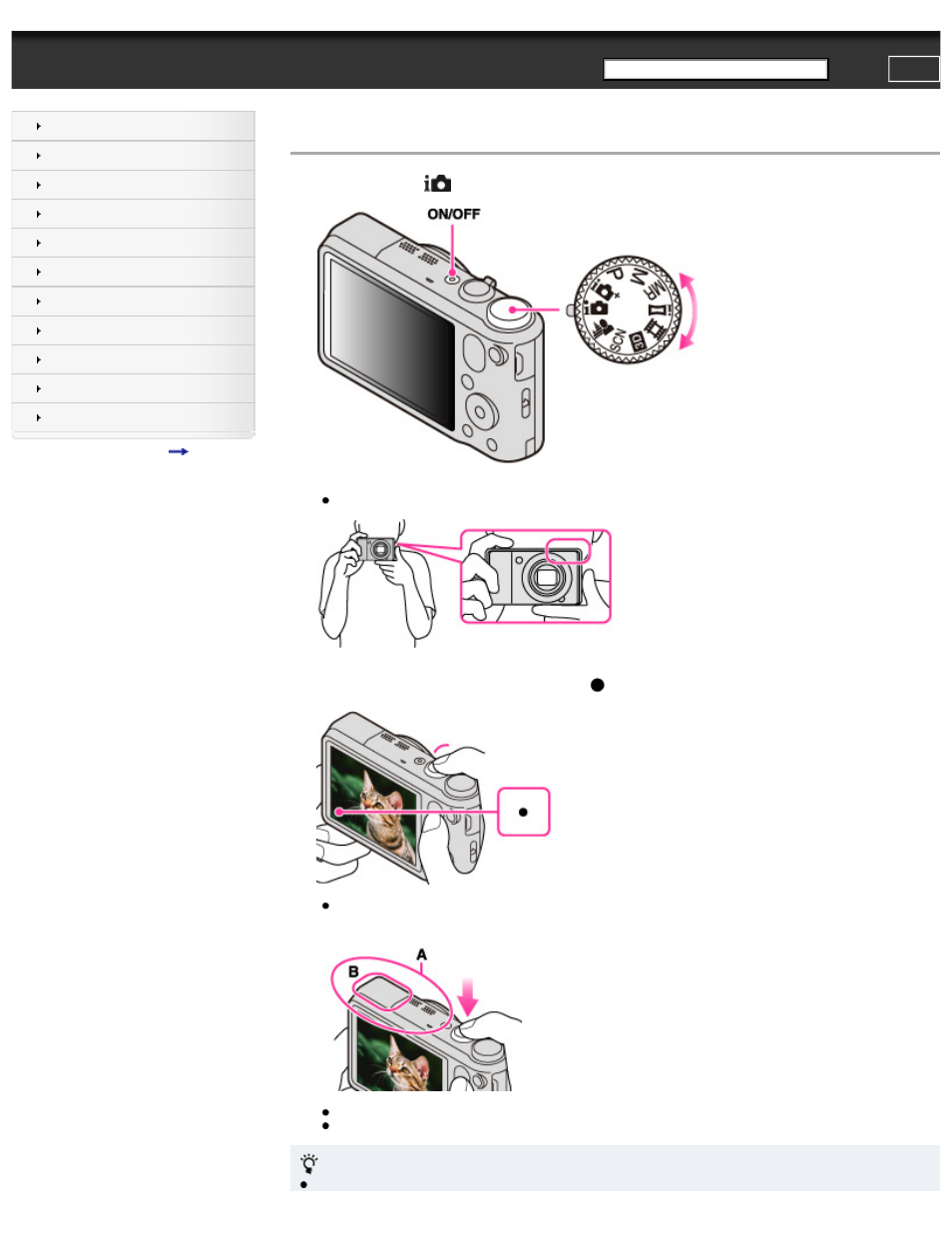 ON/OFF

A

B