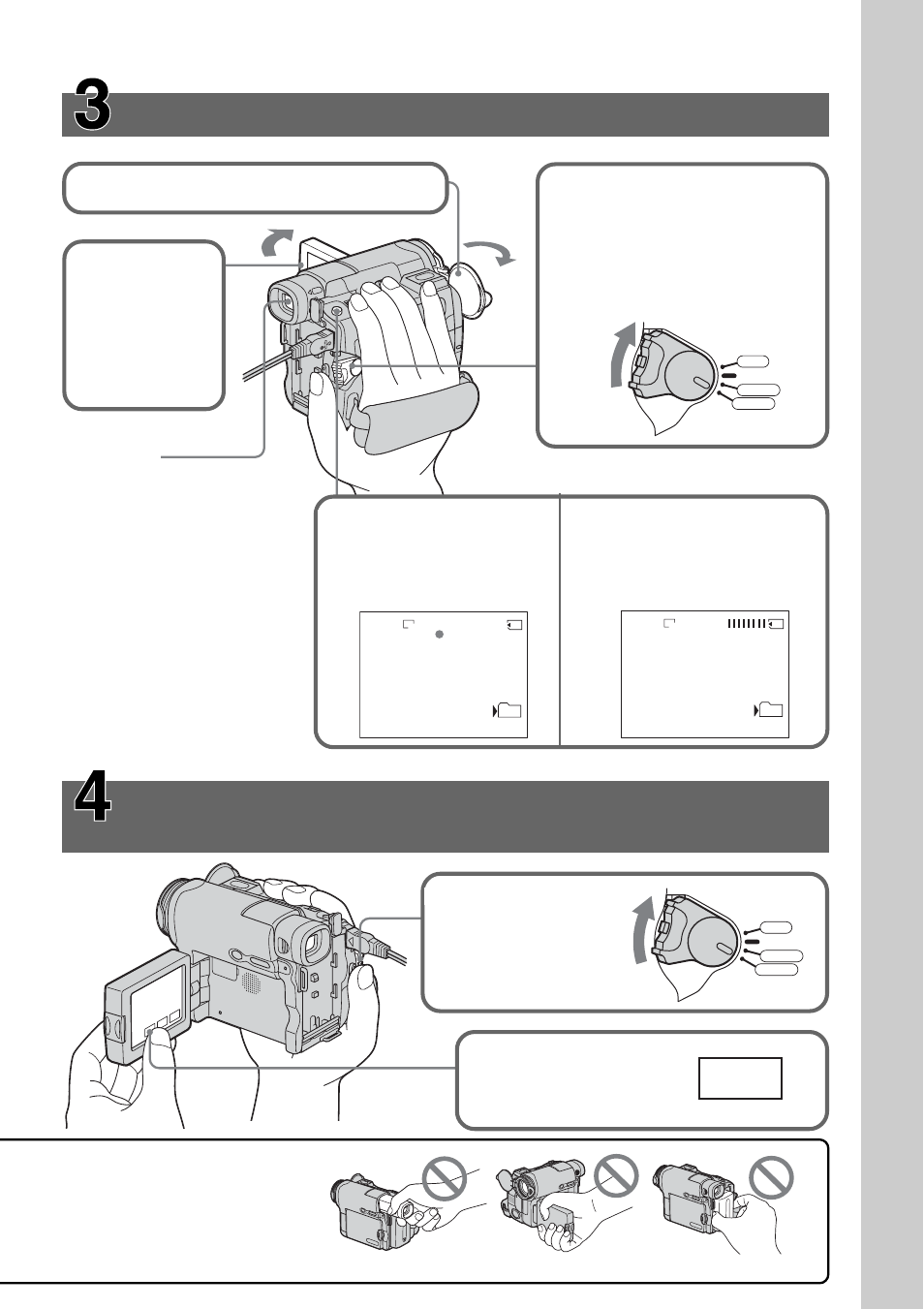 3

4