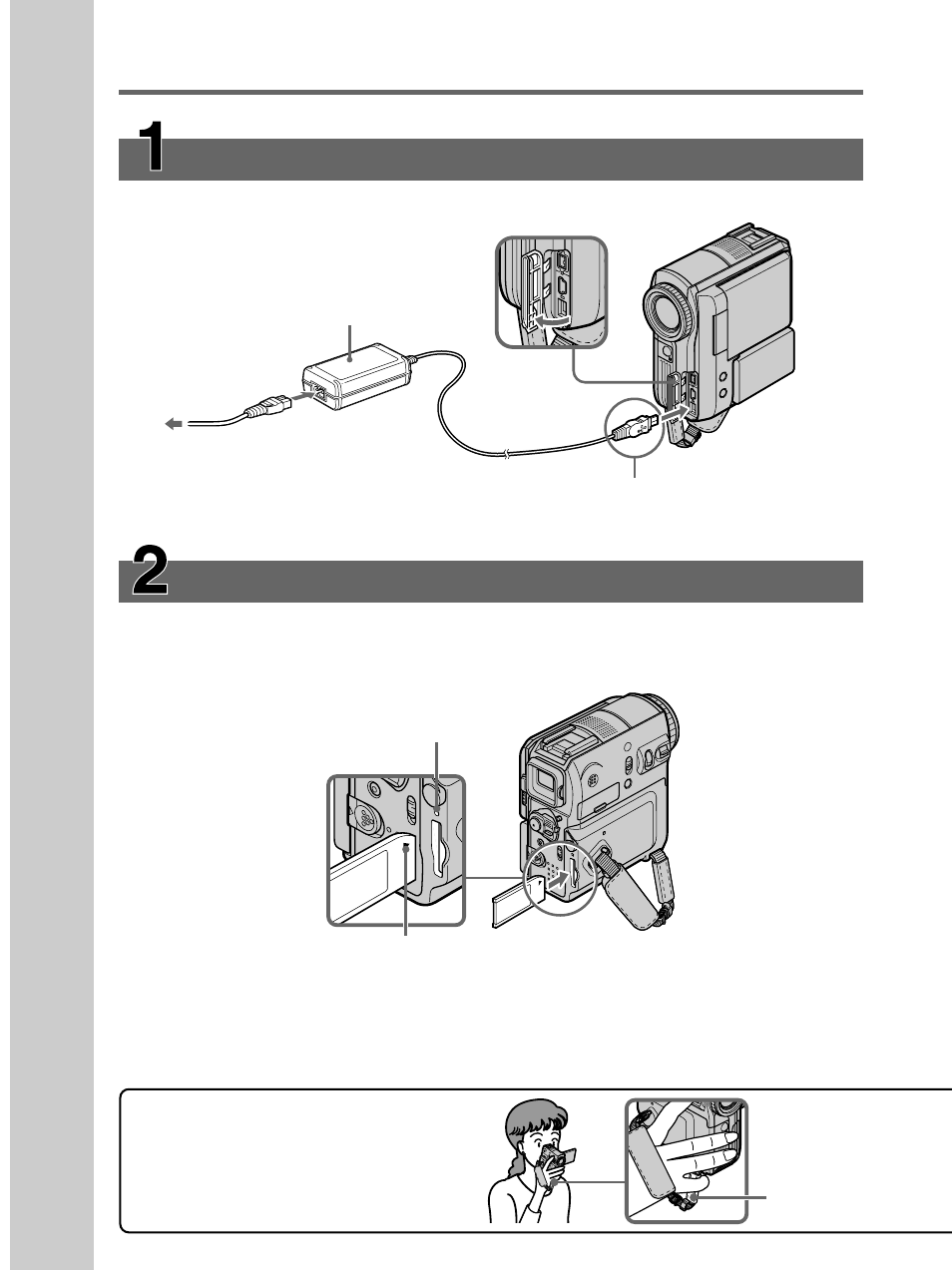 1

2