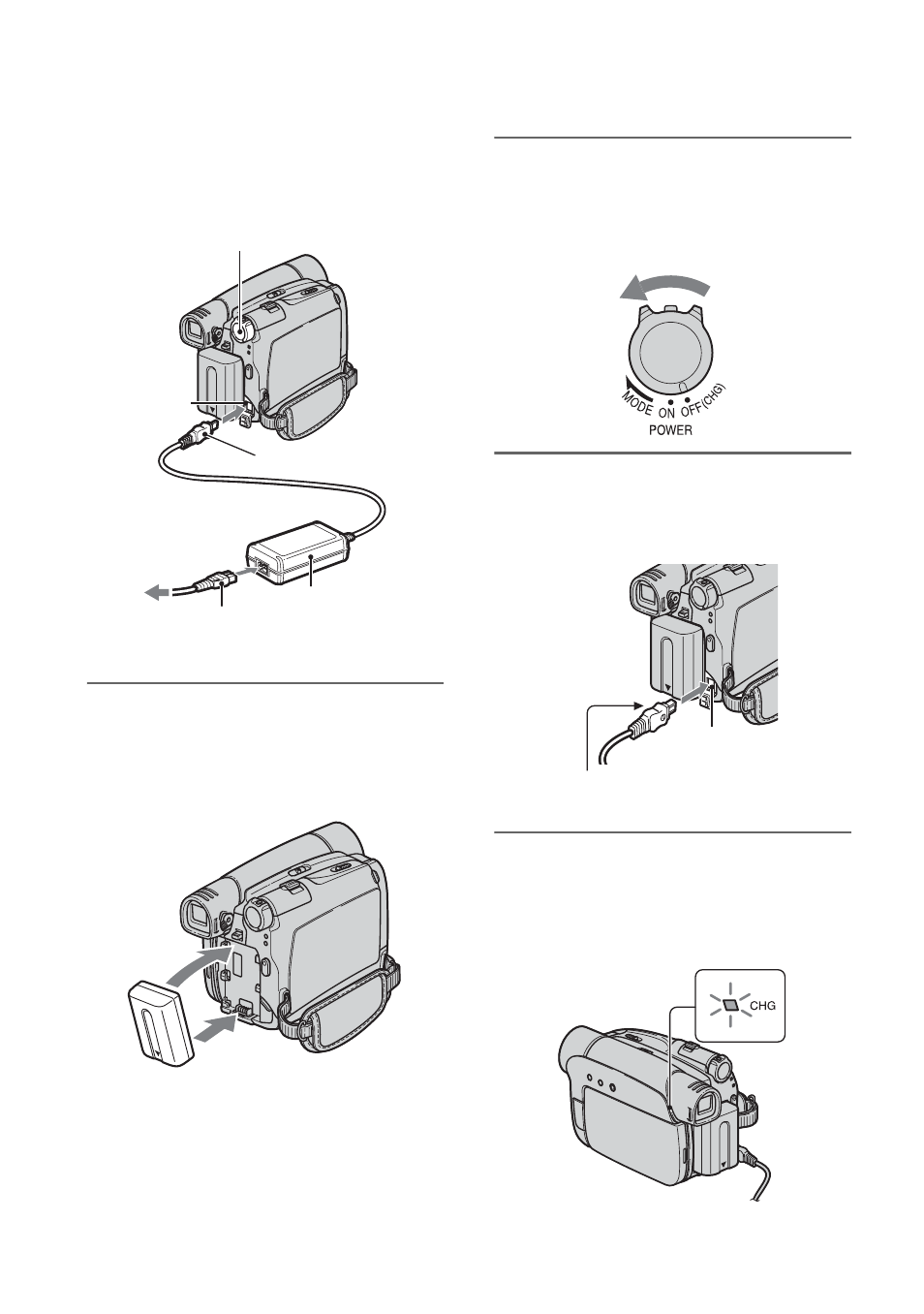 MODE ON OFF(CHG)
POWER

CHG