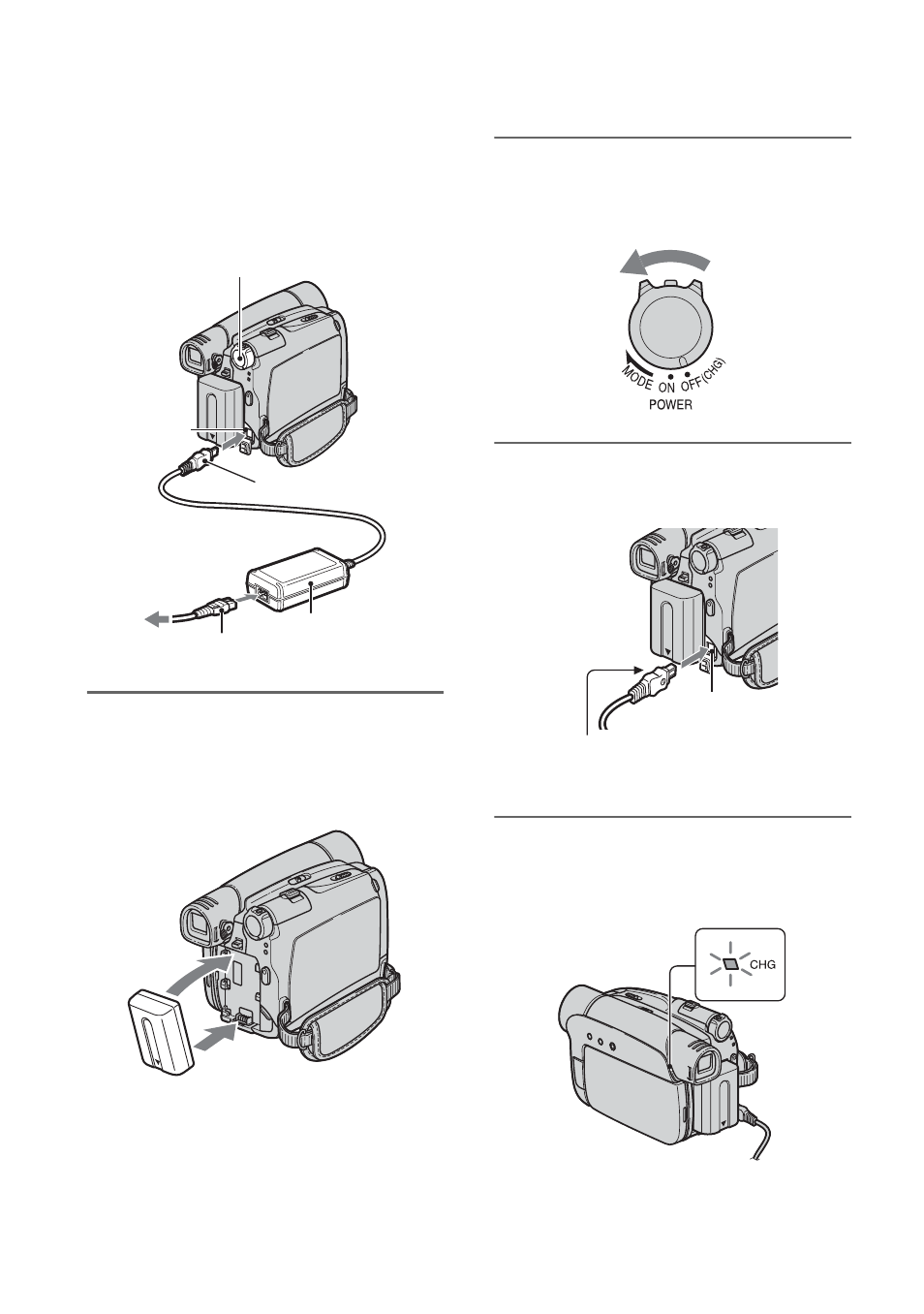 MODE ON OFF(CHG)
POWER

CHG