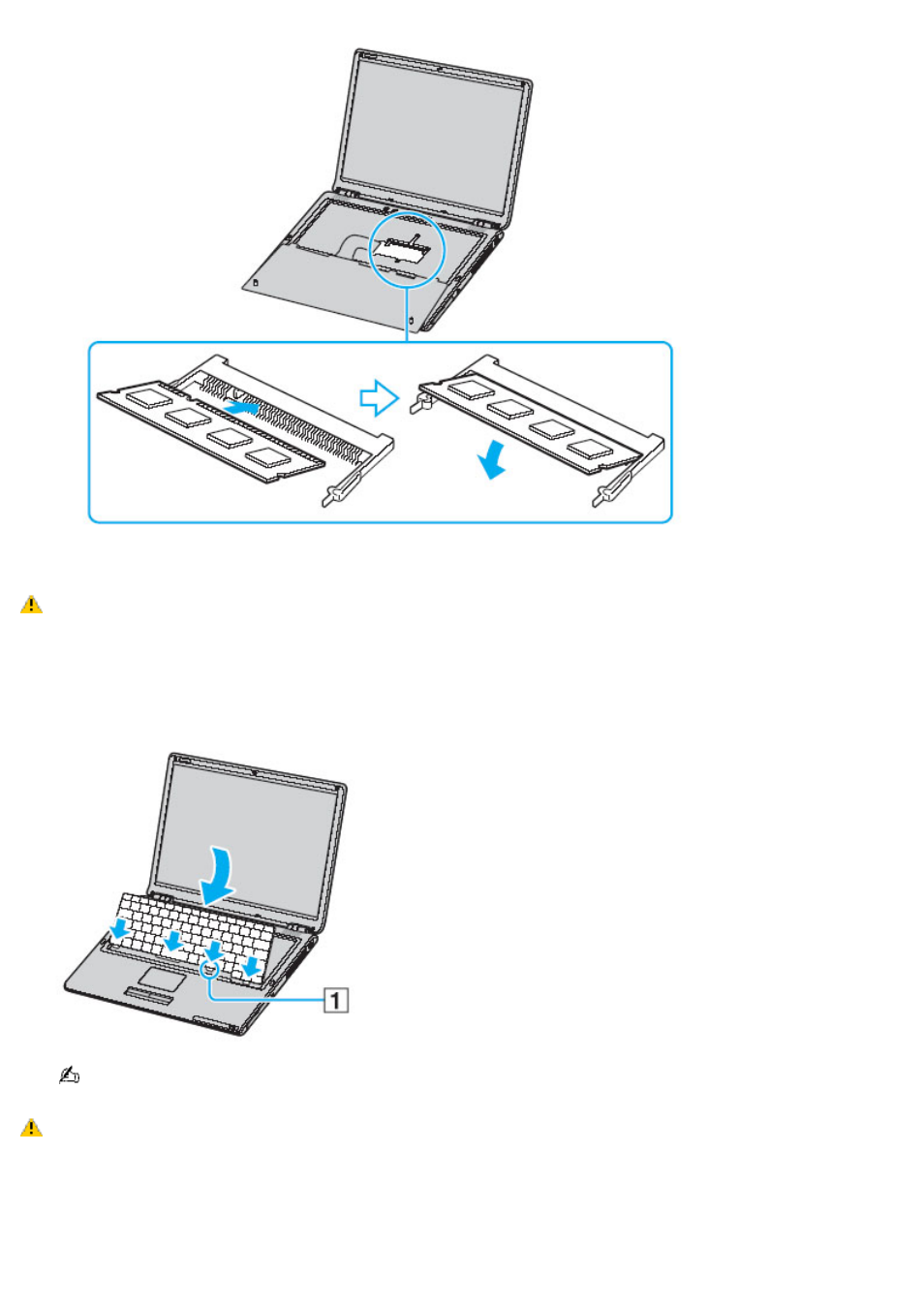 1