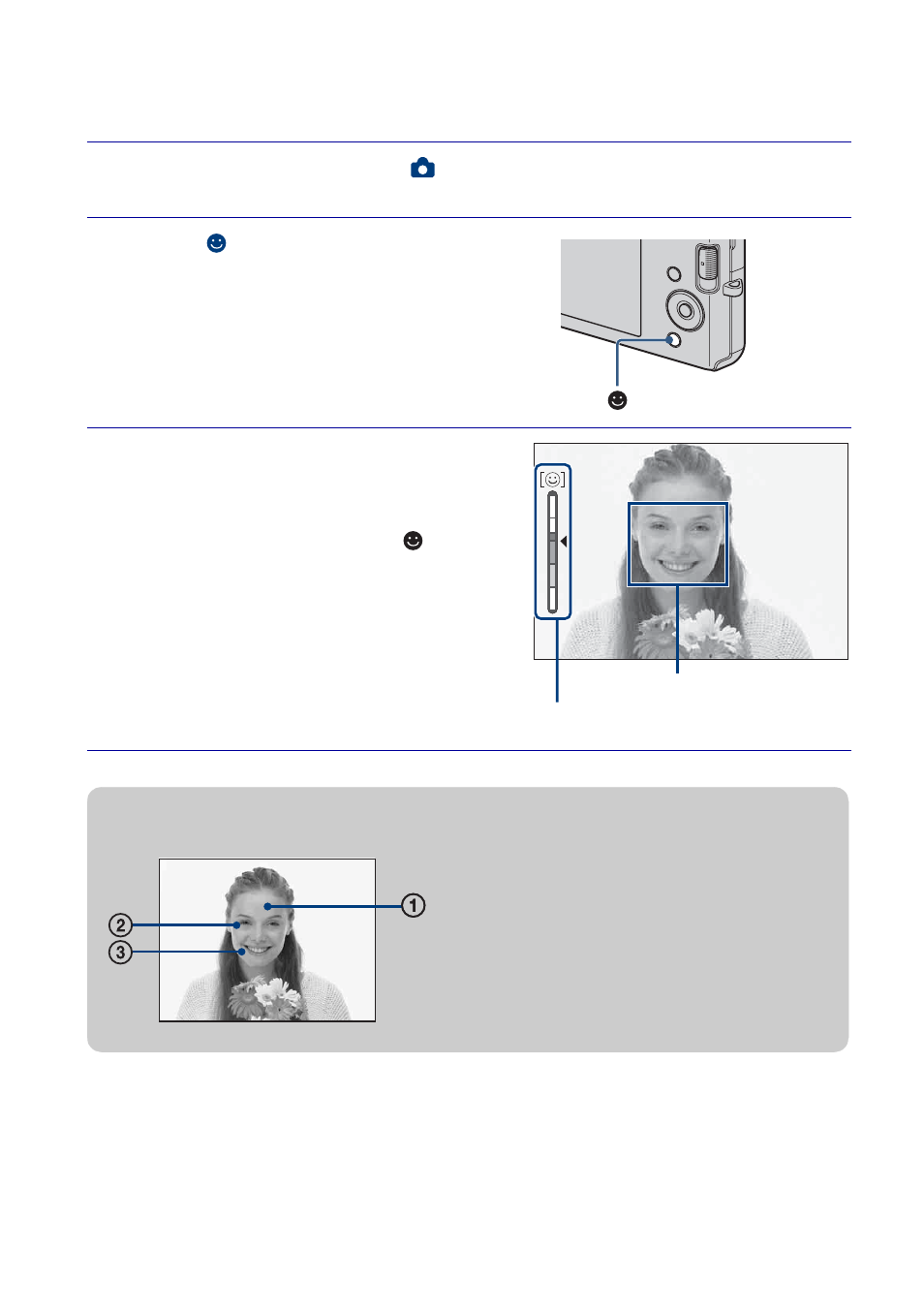 ①
②
③