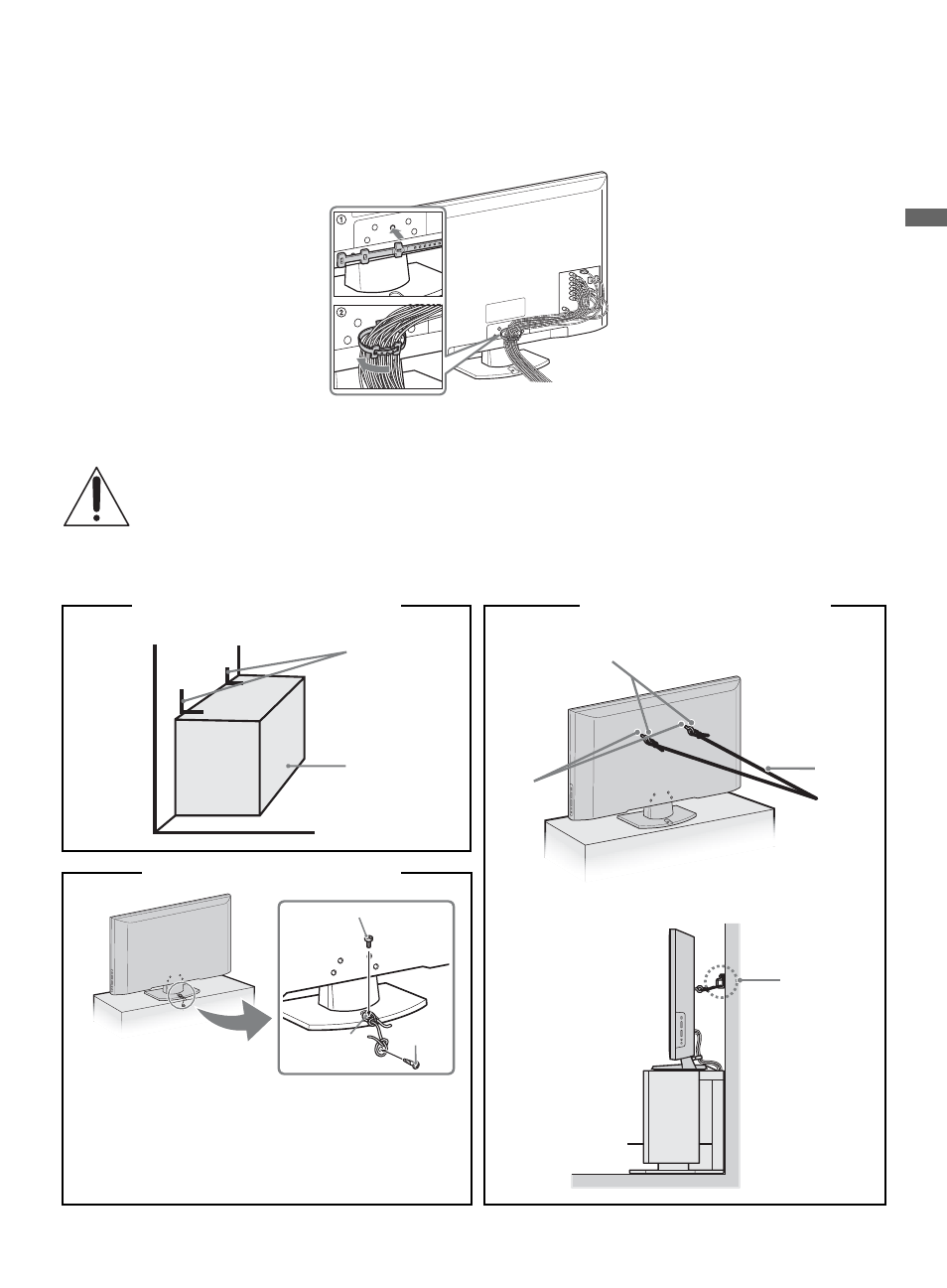 ①

②