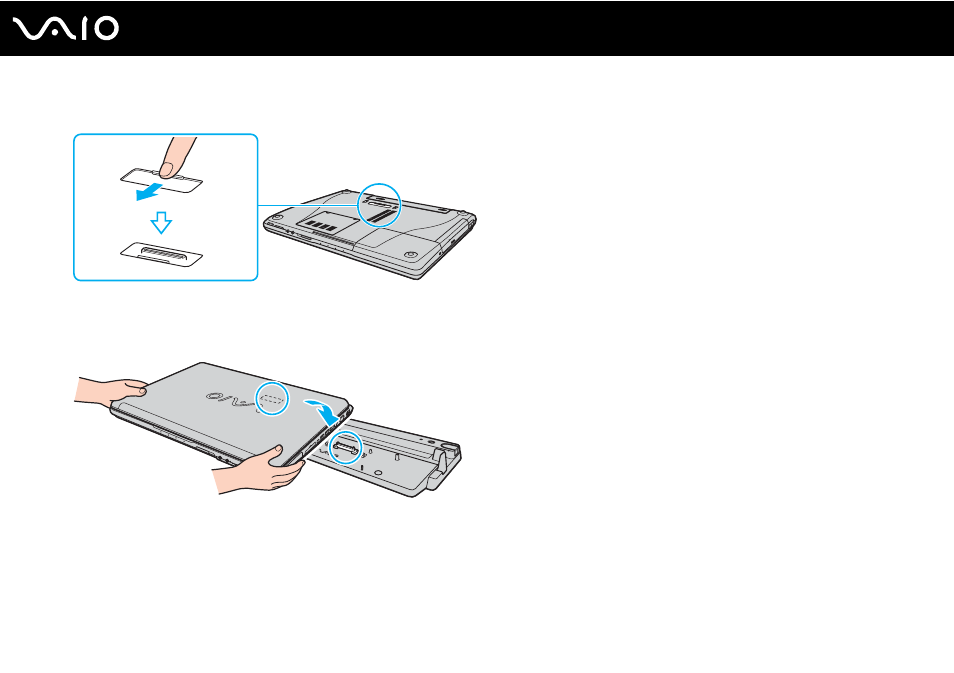 VAIO