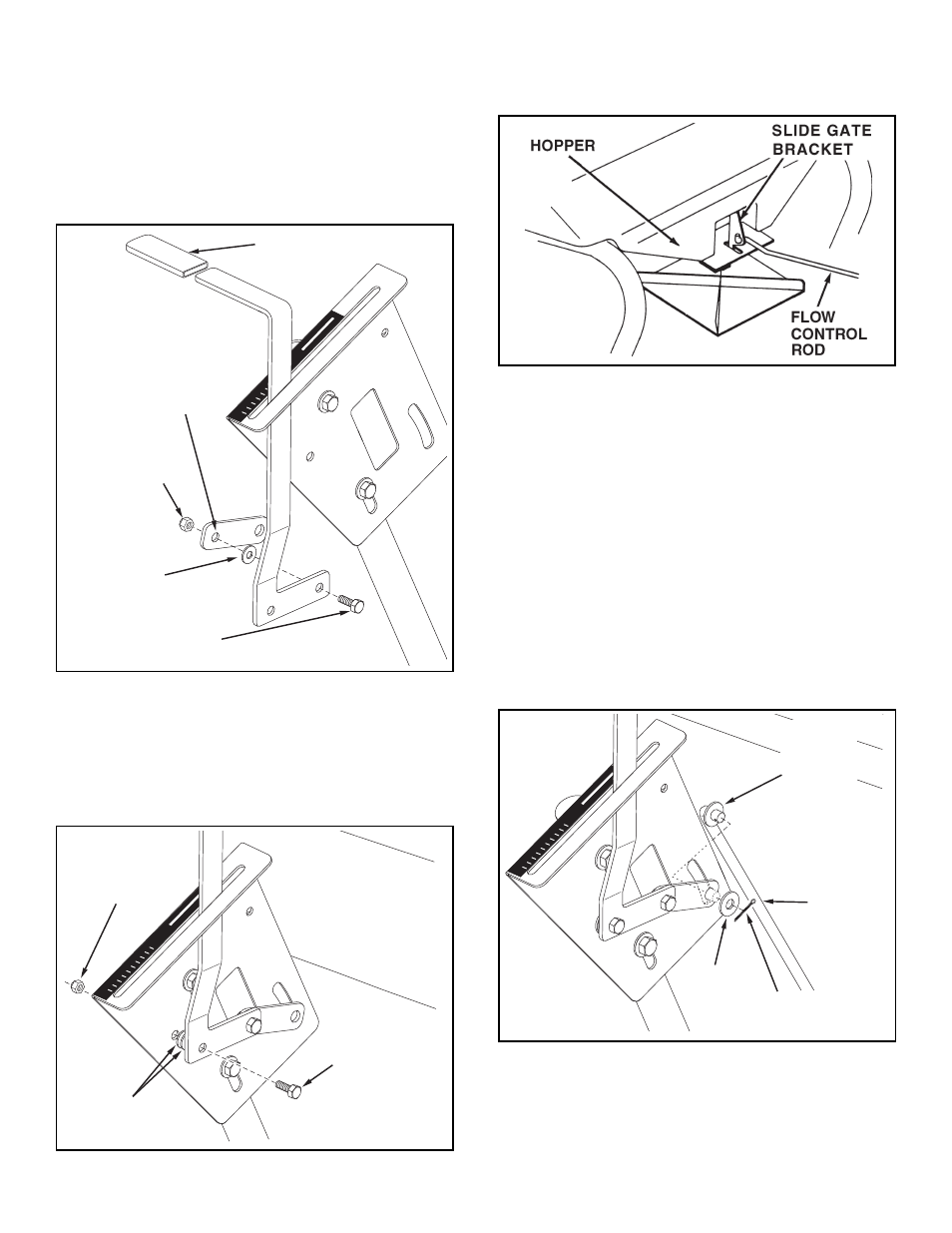 HOPPER

SLIDE GATE BRACKET

FLOW CONTROL ROD