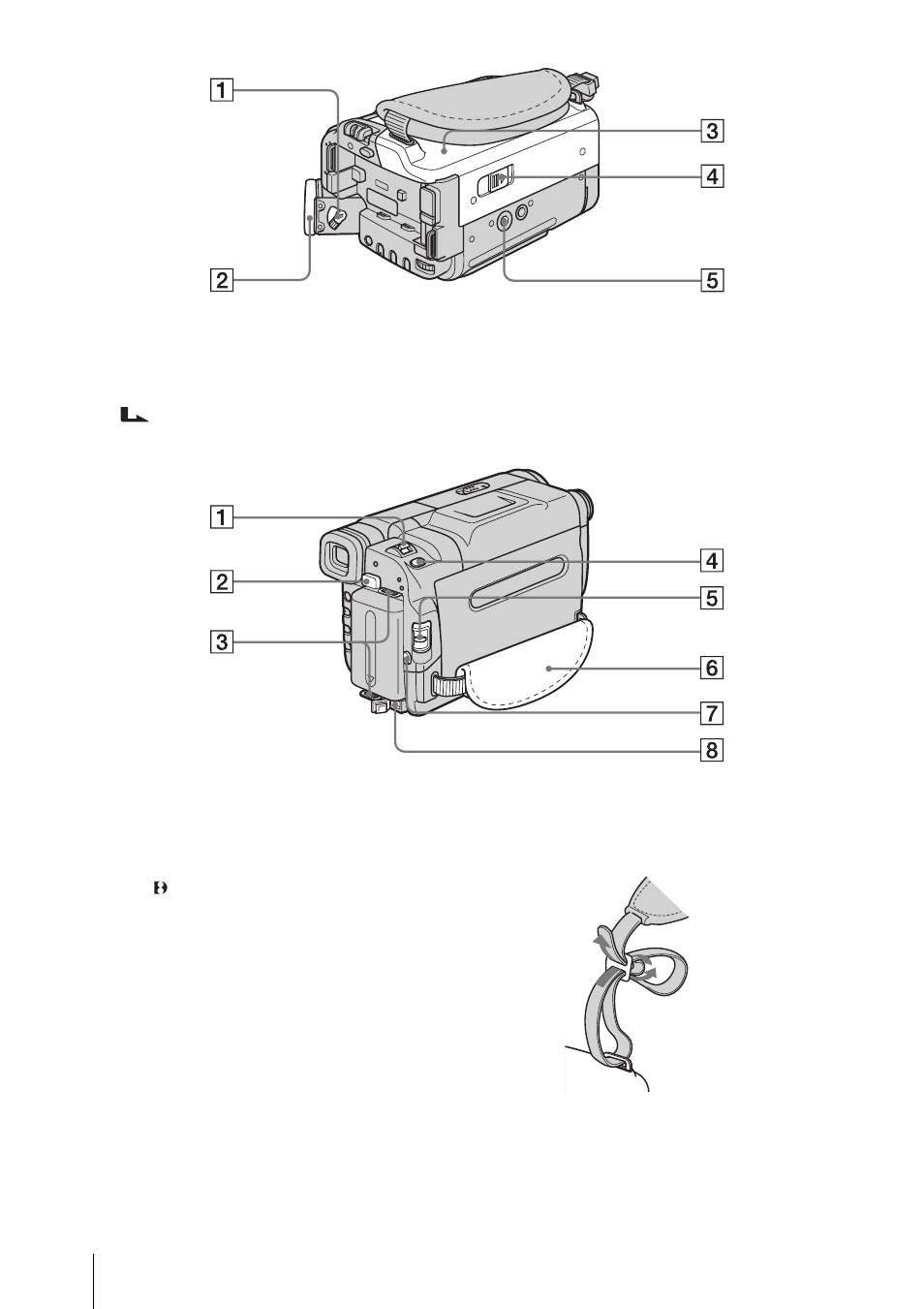 1
2
3
4
5

1
2
3
4
5
6
7
8